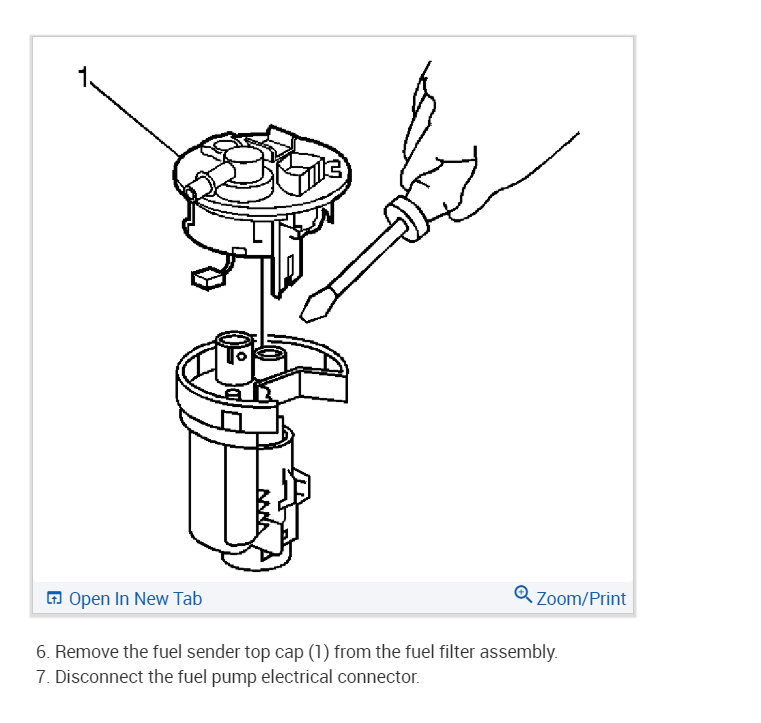 1

Open In New Tab

Zoom/Print

6. Remove the fuel sender top cap (1) from the fuel filter assembly.
7. Disconnect the fuel pump electrical connector.