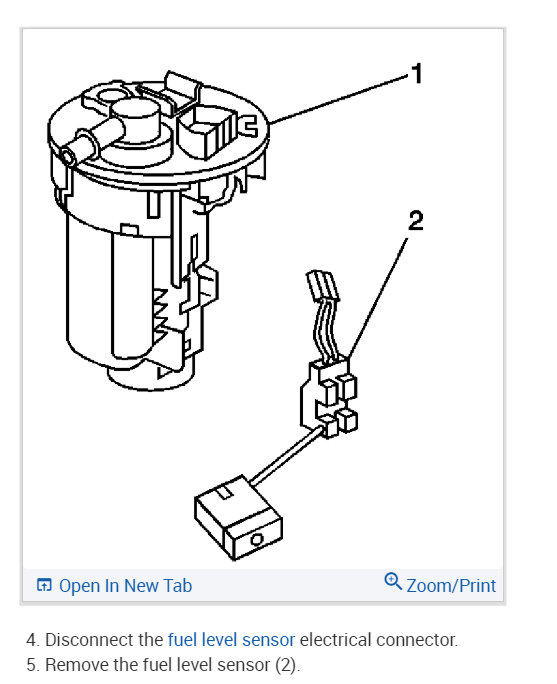 1

2

Open In New Tab

Zoom/Print

4. Disconnect the fuel level sensor electrical connector.
5. Remove the fuel level sensor (2).