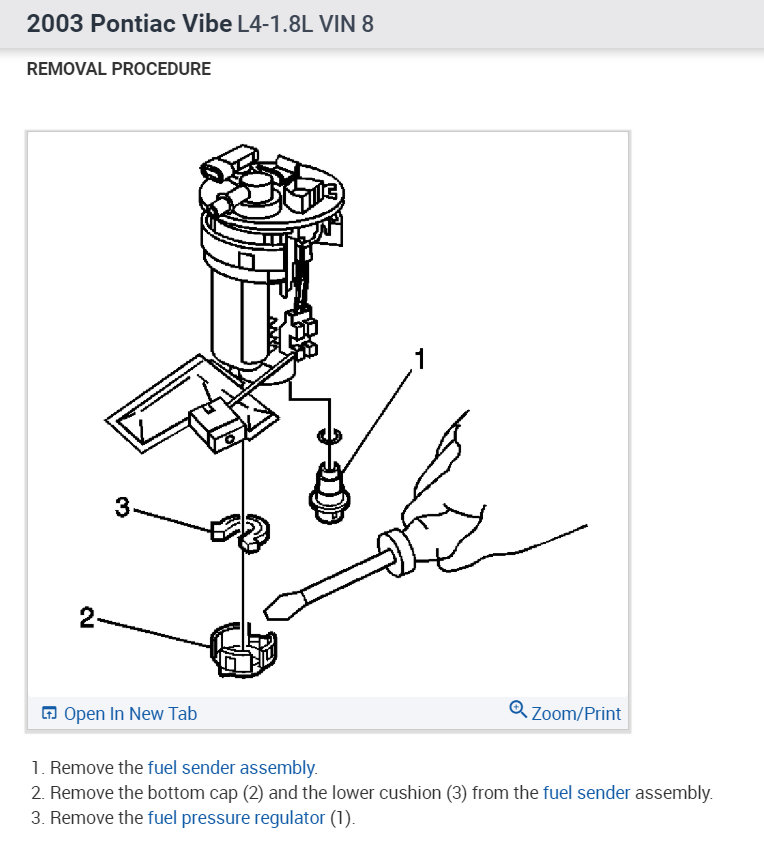 2003 Pontiac Vibe L4-1.8L VIN 8

REMOVAL PROCEDURE

1

3

2

Open In New Tab

Zoom/Print

1. Remove the fuel sender assembly.
2. Remove the bottom cap (2) and the lower cushion (3) from the fuel sender assembly.
3. Remove the fuel pressure regulator (1).