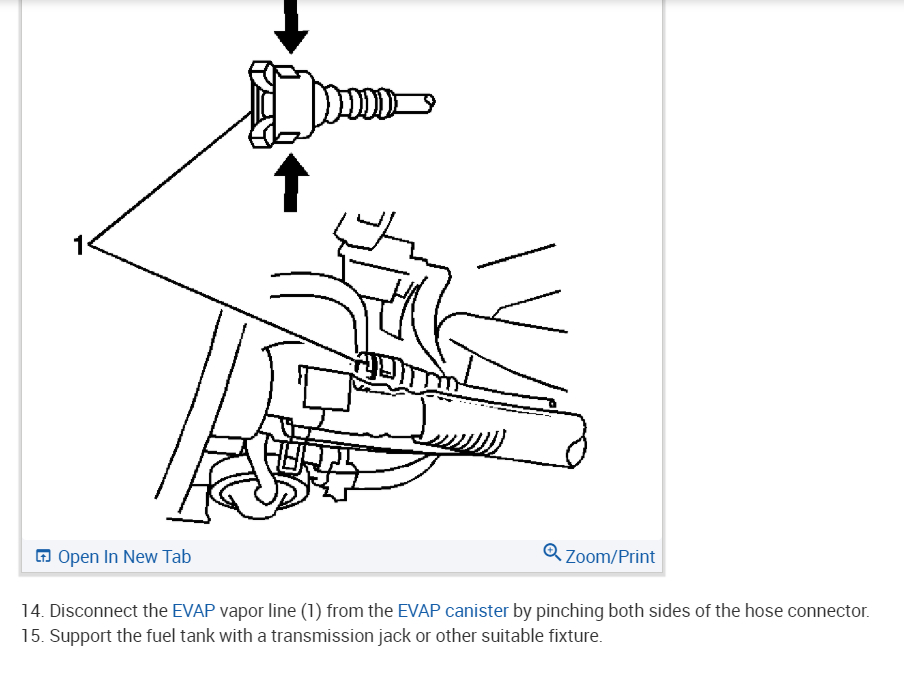 1

Open In New Tab

Zoom/Print

14. Disconnect the EVAP vapor line (1) from the EVAP canister by pinching both sides of the hose connector.
15. Support the fuel tank with a transmission jack or other suitable fixture.