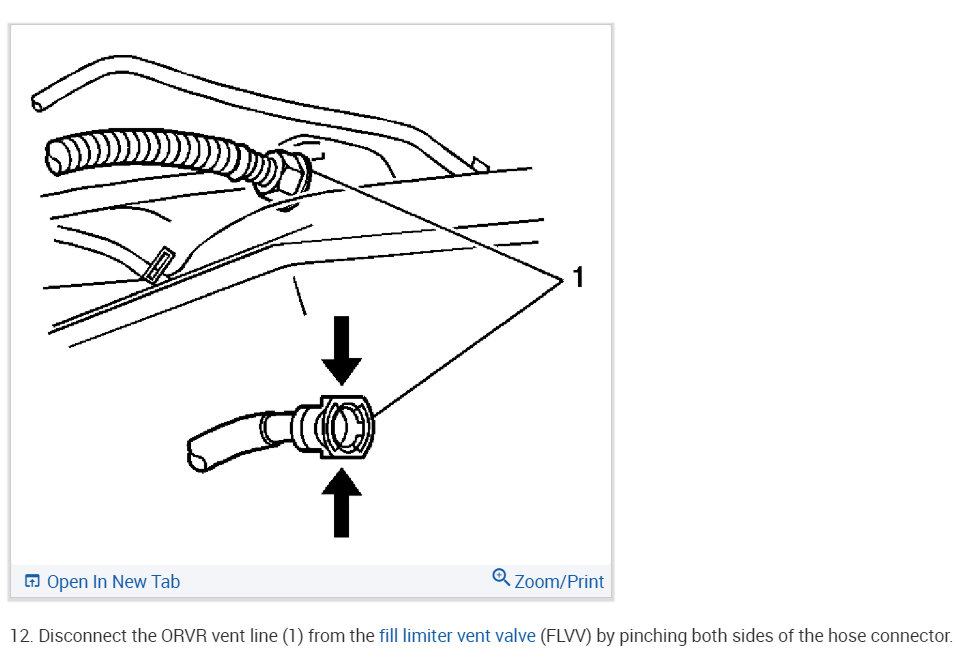 1

Open In New Tab

Zoom/Print

12. Disconnect the ORVR vent line (1) from the fill limiter vent valve (FLVV) by pinching both sides of the hose connector.