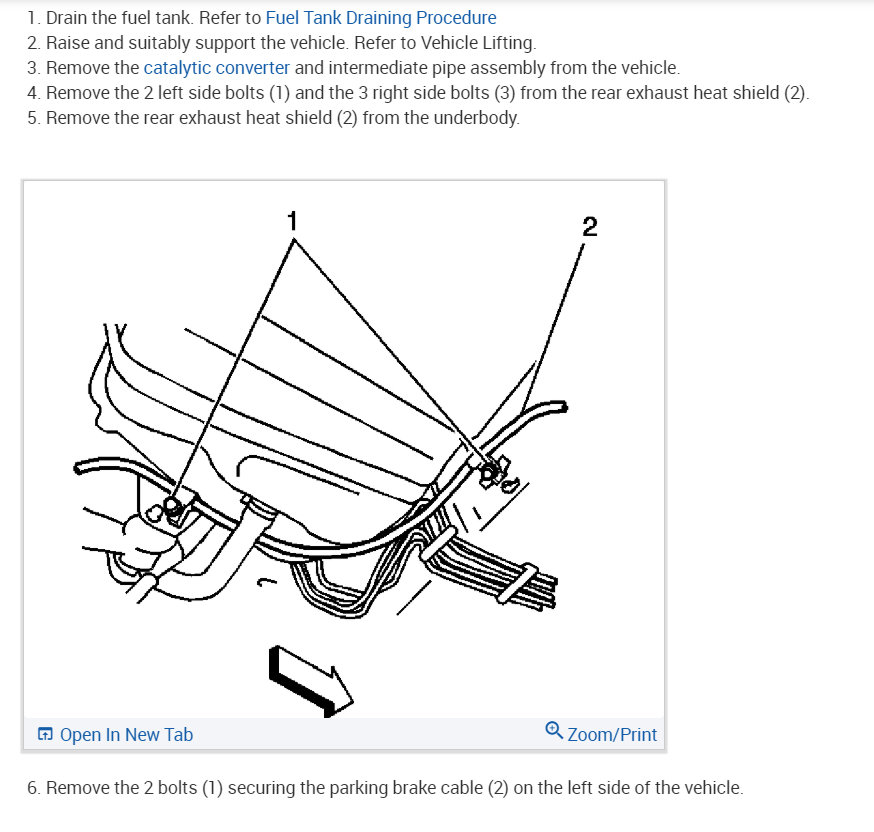 1. Drain the fuel tank. Refer to Fuel Tank Draining Procedure
2. Raise and suitably support the vehicle. Refer to Vehicle Lifting.
3. Remove the catalytic converter and intermediate pipe assembly from the vehicle.
4. Remove the 2 left side bolts (1) and the 3 right side bolts (3) from the rear exhaust heat shield (2).
5. Remove the rear exhaust heat shield (2) from the underbody.

1

2

Open In New Tab

Zoom/Print

6. Remove the 2 bolts (1) securing the parking brake cable (2) on the left side of the vehicle.