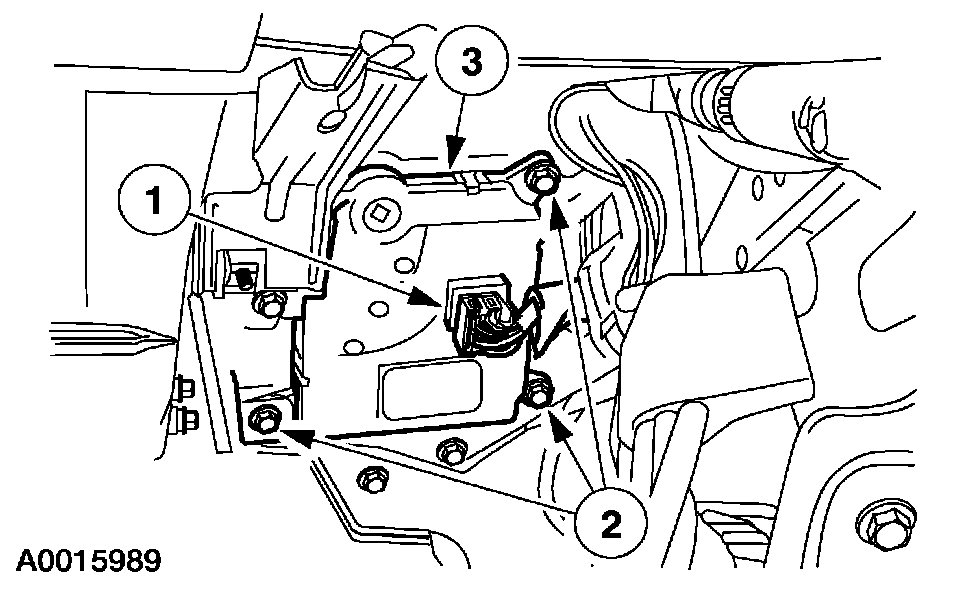 3
1
2
A0015989