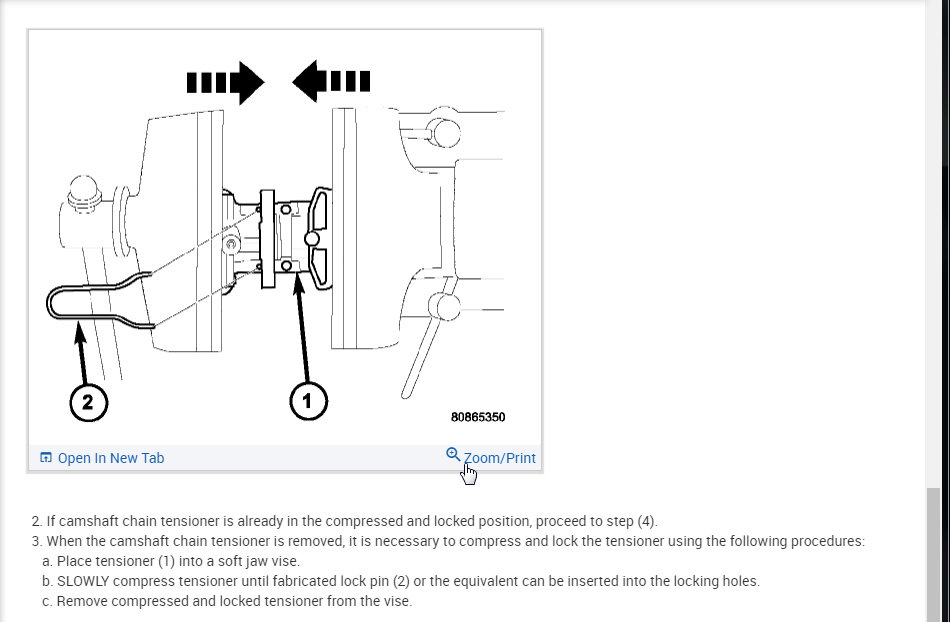 2

1

80865350

Open In New Tab

Zoom/Print

2. If camshaft chain tensioner is already in the compressed and locked position, proceed to step (4).
3. When the camshaft chain tensioner is removed, it is necessary to compress and lock the tensioner using the following procedures:
a. Place tensioner (1) into a soft jaw vise.
b. SLOWLY compress tensioner until fabricated lock pin (2) or the equivalent can be inserted into the locking holes.
c. Remove compressed and locked tensioner from the vise.