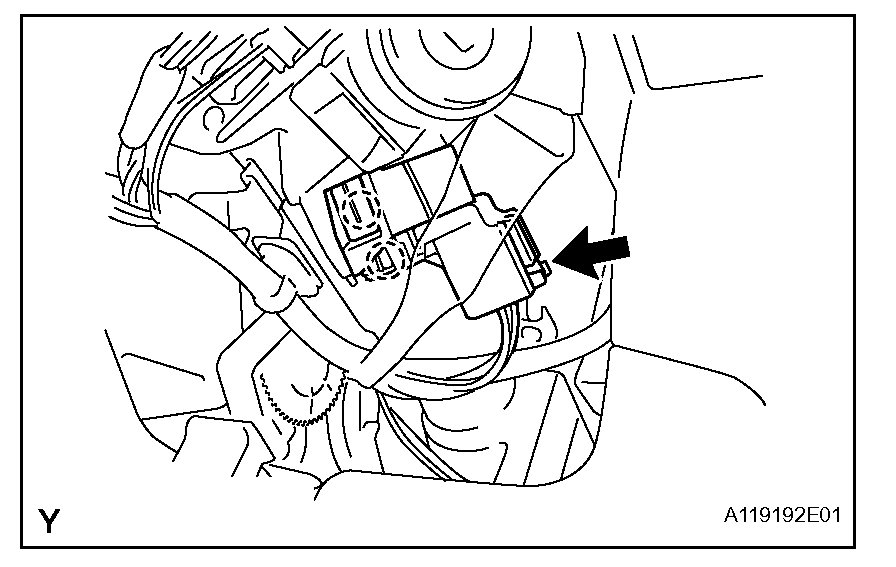 Y

A119192E01