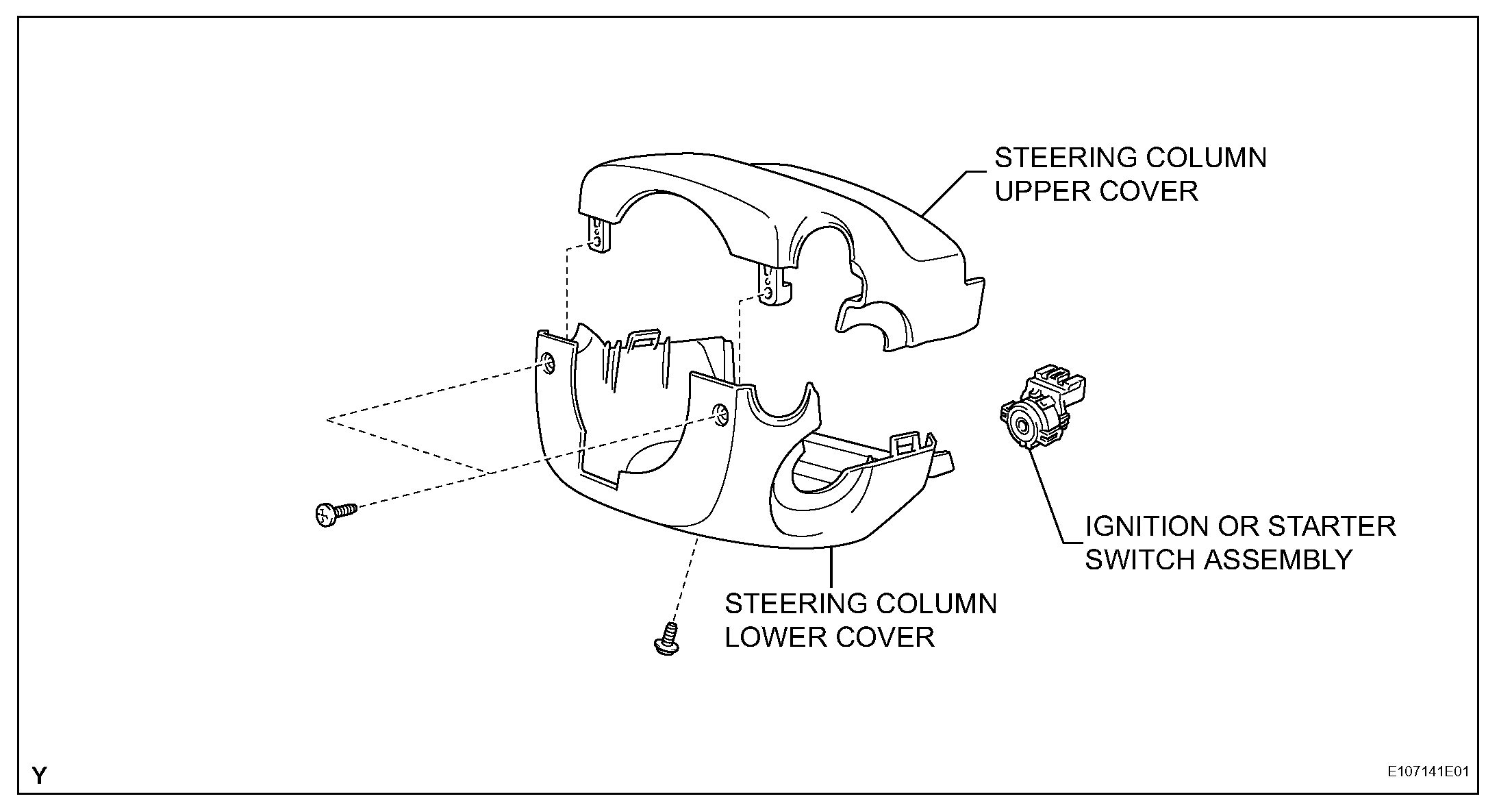 STEERING COLUMN UPPER COVER

IGNITION OR STARTER SWITCH ASSEMBLY

STEERING COLUMN LOWER COVER

Y

E107141E01