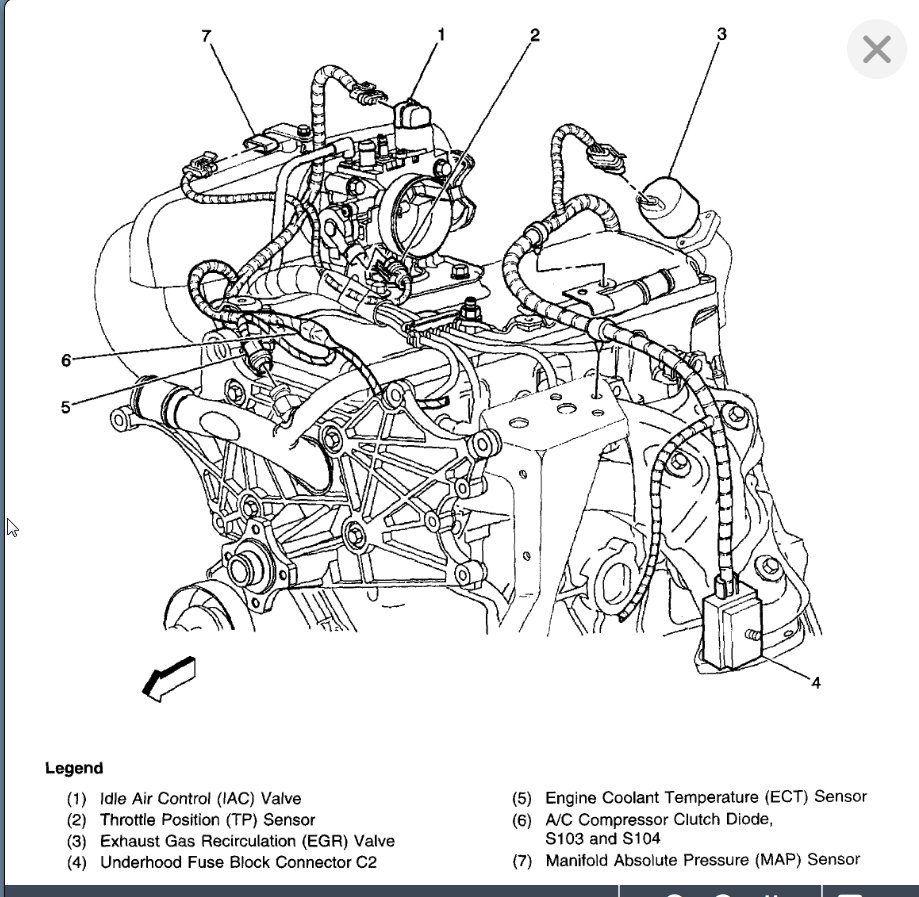 7
1
2
3
6
5
4

Legend

(1) Idle Air Control (IAC) Valve
(2) Throttle Position (TP) Sensor
(3) Exhaust Gas Recirculation (EGR) Valve
(4) Underhood Fuse Block Connector C2

(5) Engine Coolant Temperature (ECT) Sensor
(6) A/C Compressor Clutch Diode, S103 and S104
(7) Manifold Absolute Pressure (MAP) Sensor