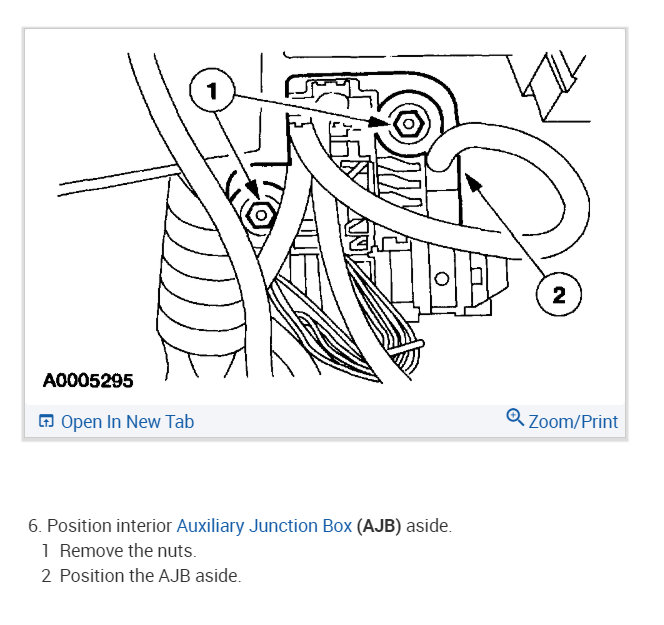 1

2

A0005295

Open In New Tab

Zoom/Print

6. Position interior Auxiliary Junction Box (AJB) aside.

1 Remove the nuts.

2 Position the AJB aside.