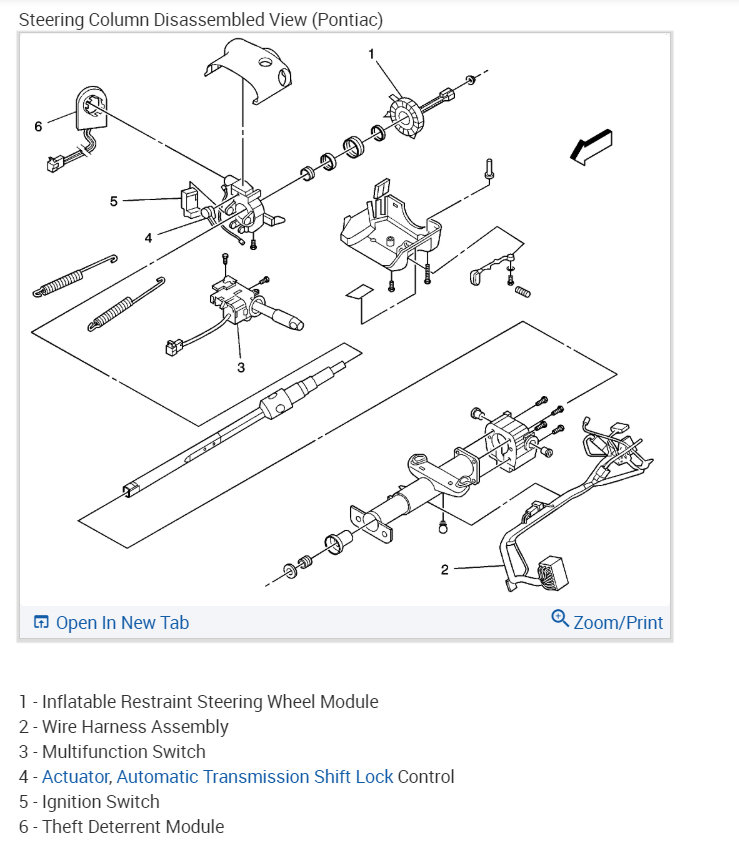 Steering Column Disassembled View (Pontiac)

1
6
5
4
3
2

Open In New Tab
Zoom/Print

1 - Inflatable Restraint Steering Wheel Module
2 - Wire Harness Assembly
3 - Multifunction Switch
4 - Actuator, Automatic Transmission Shift Lock Control
5 - Ignition Switch
6 - Theft Deterrent Module