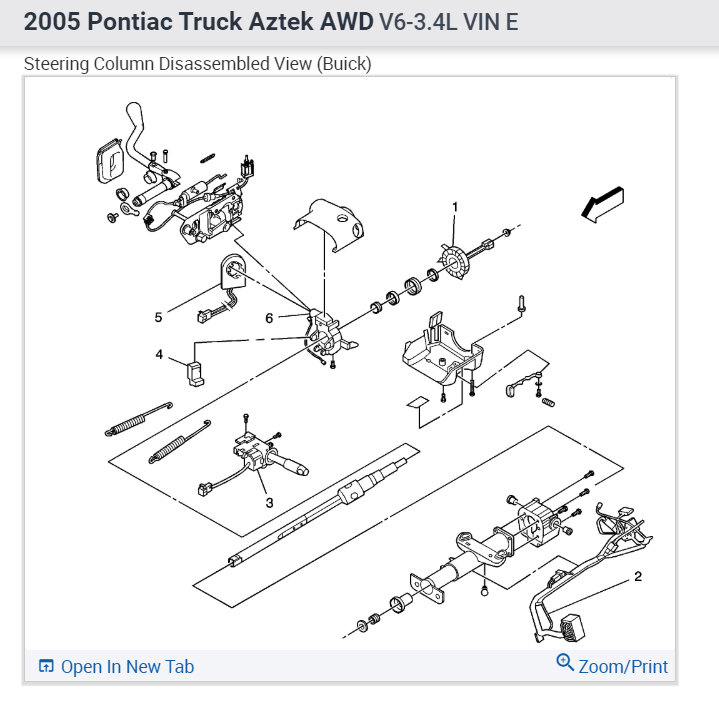 2005 Pontiac Truck Aztek AWD V6-3.4L VIN E

Steering Column Disassembled View (Buick)

1
5
6
4
3
2

Open In New Tab
Zoom/Print