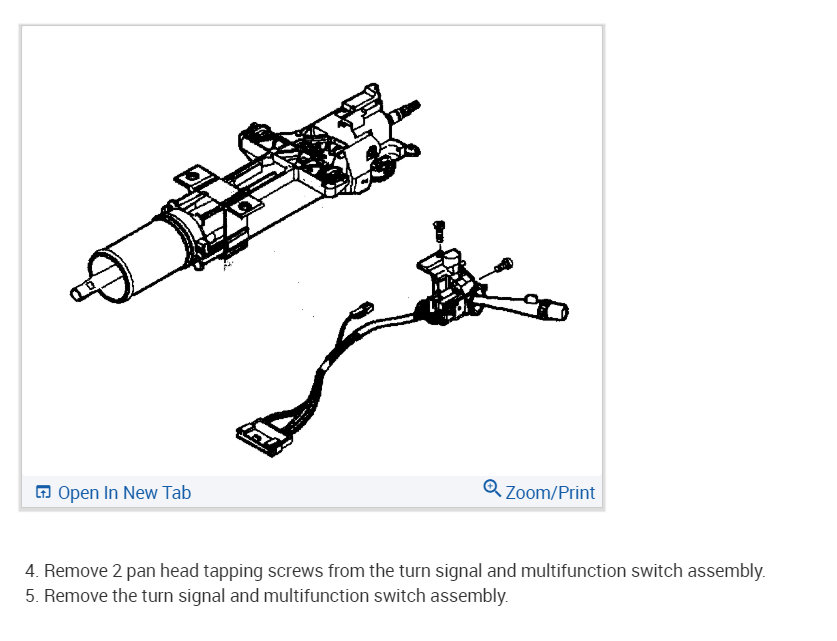 Open In New Tab

Zoom/Print

4. Remove 2 pan head tapping screws from the turn signal and multifunction switch assembly.
5. Remove the turn signal and multifunction switch assembly.