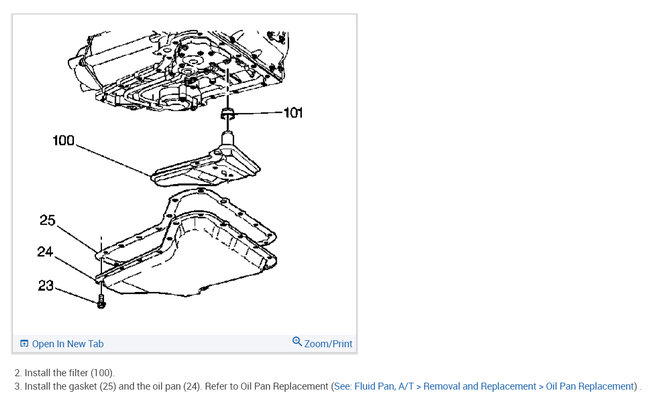 101

100

25

24

23

Open In New Tab

Zoom/Print

2. Install the filter (100).

3. Install the gasket (25) and the oil pan (24). Refer to Oil Pan Replacement (See: Fluid Pan, A/T > Removal and Replacement > Oil Pan Replacement) .