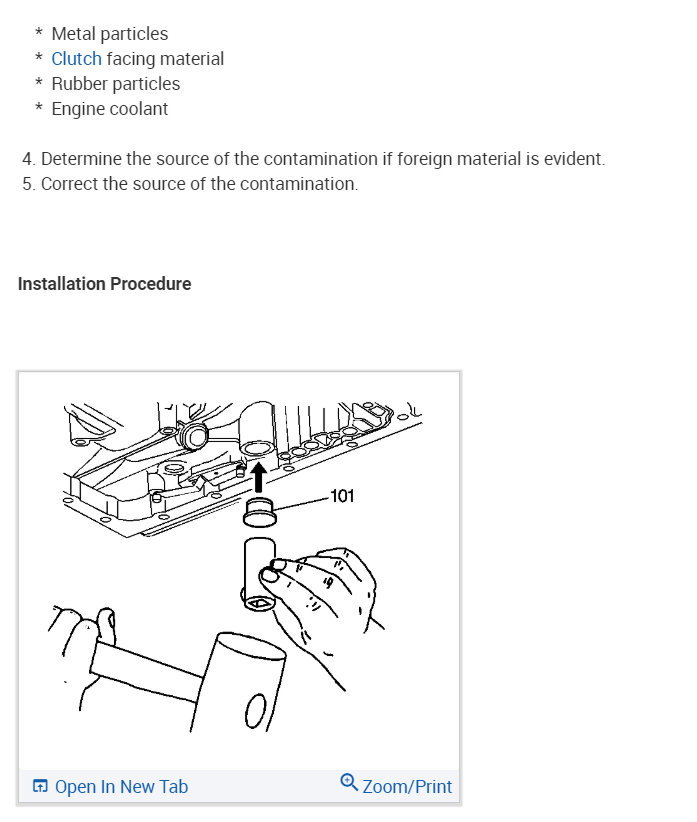 * Metal particles
* Clutch facing material
* Rubber particles
* Engine coolant

4. Determine the source of the contamination if foreign material is evident.
5. Correct the source of the contamination.

Installation Procedure

101

Open In New Tab
Zoom/Print