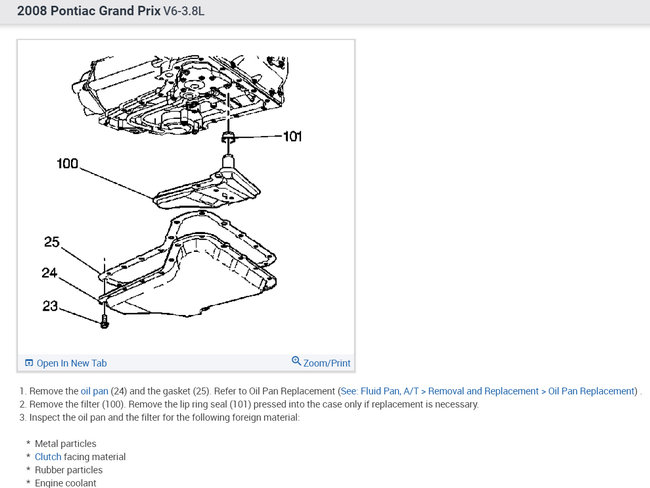 2008 Pontiac Grand Prix V6-3.8L

101
100
25
24
23

Open In New Tab
Zoom/Print

1. Remove the oil pan (24) and the gasket (25). Refer to Oil Pan Replacement (See: Fluid Pan, A/T > Removal and Replacement > Oil Pan Replacement) .
2. Remove the filter (100). Remove the lip ring seal (101) pressed into the case only if replacement is necessary.
3. Inspect the oil pan and the filter for the following foreign material:

* Metal particles
* Clutch facing material
* Rubber particles
* Engine coolant