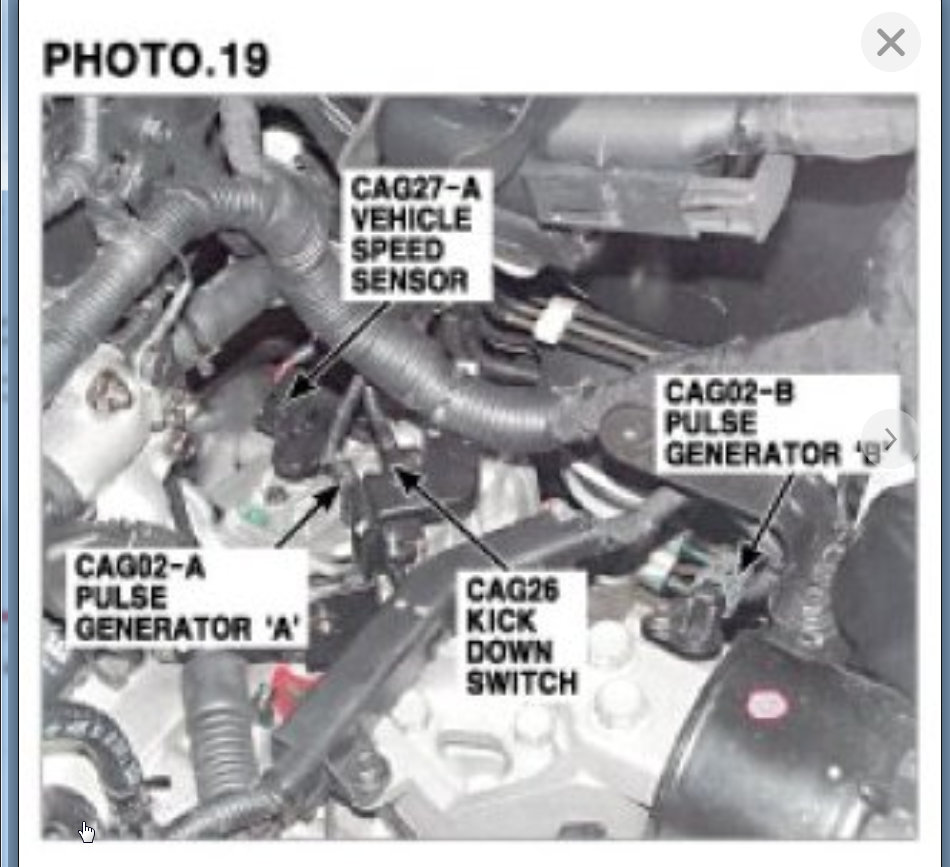 PHOTO.19

CAG27-A
VEHICLE
SPEED
SENSOR

CAG02-B
PULSE
GENERATOR 'B'

CAG02-A
PULSE
GENERATOR 'A'

CAG26
KICK
DOWN
SWITCH