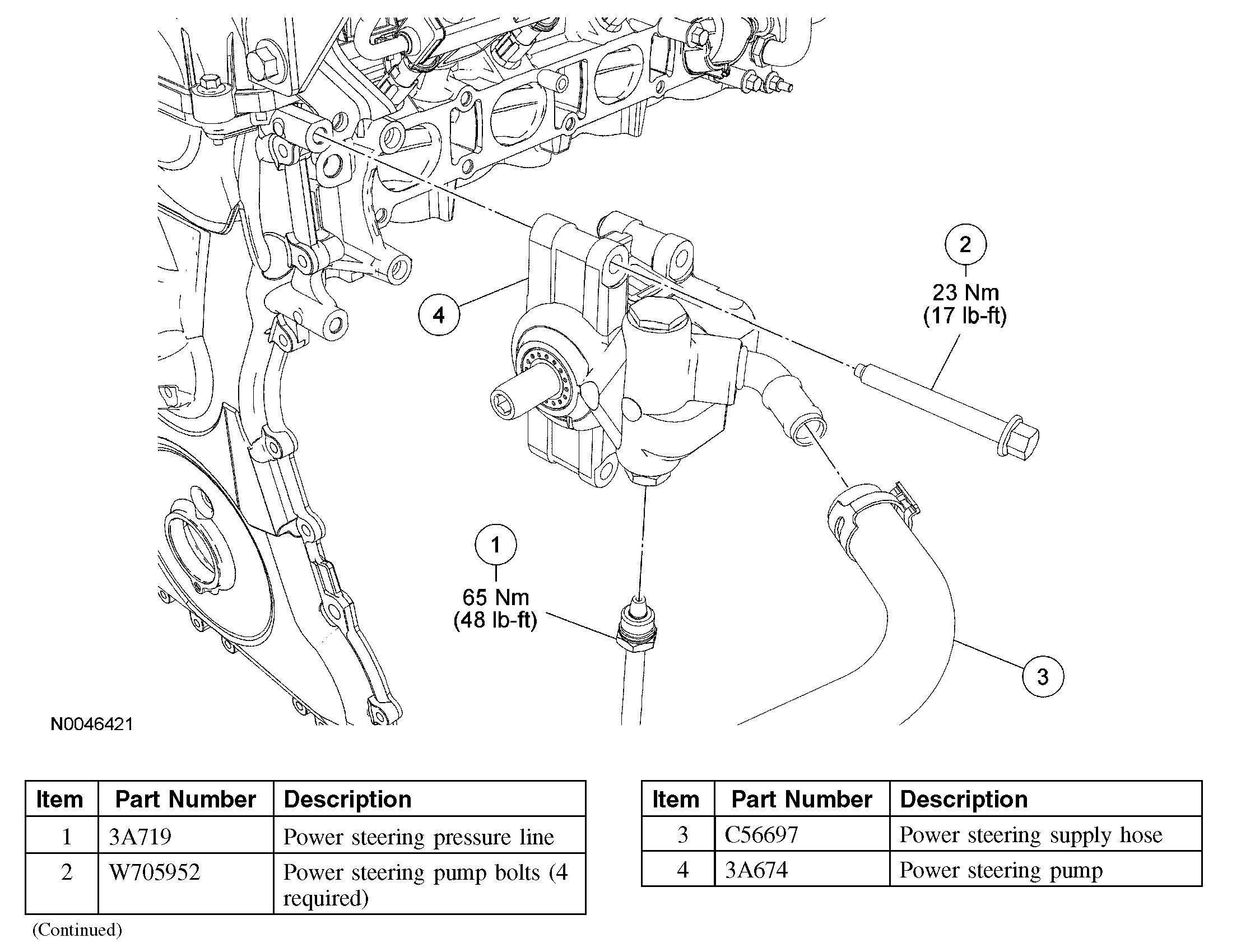 2
23 Nm
(17 lb-ft)

4

1
65 Nm
(48 lb-ft)

3

N0046421

| Item | Part Number | Description |
|---|---|---|
| 1 | 3A719 | Power steering pressure line |
| 2 | W705952 | Power steering pump bolts (4 required) |

(Continued)

| Item | Part Number | Description |
|---|---|---|
| 3 | C56697 | Power steering supply hose |
| 4 | 3A674 | Power steering pump |