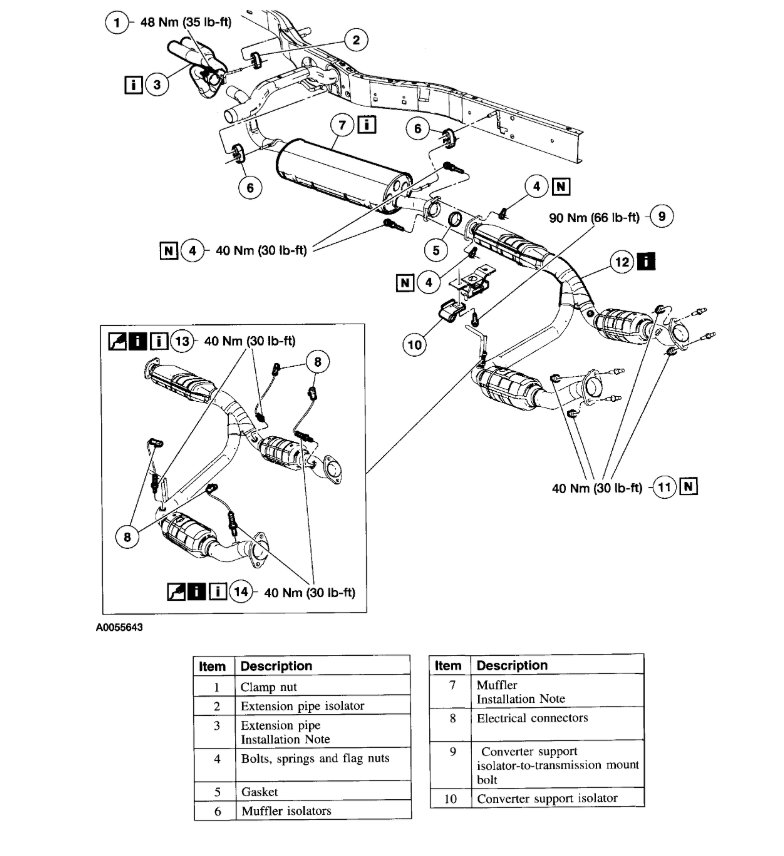 1 48 Nm (35 lb-ft)

2

i 3

7 i

6

6

4 N

90 Nm (66 lb-ft) 9

N 4 40 Nm (30 lb-ft)

5

N 4

12 i

10

i i 13 40 Nm (30 lb-ft)

8

8

i i 14 40 Nm (30 lb-ft)

40 Nm (30 lb-ft) 11 N

A0055643

| Item | Description |
|---|---|
| 1 | Clamp nut |
| 2 | Extension pipe isolator |
| 3 | Extension pipe Installation Note |
| 4 | Bolts, springs and flag nuts |
| 5 | Gasket |
| 6 | Muffler isolators |

| Item | Description |
|---|---|
| 7 | Muffler Installation Note |
| 8 | Electrical connectors |
| 9 | Converter support isolator-to-transmission mount bolt |
| 10 | Converter support isolator |