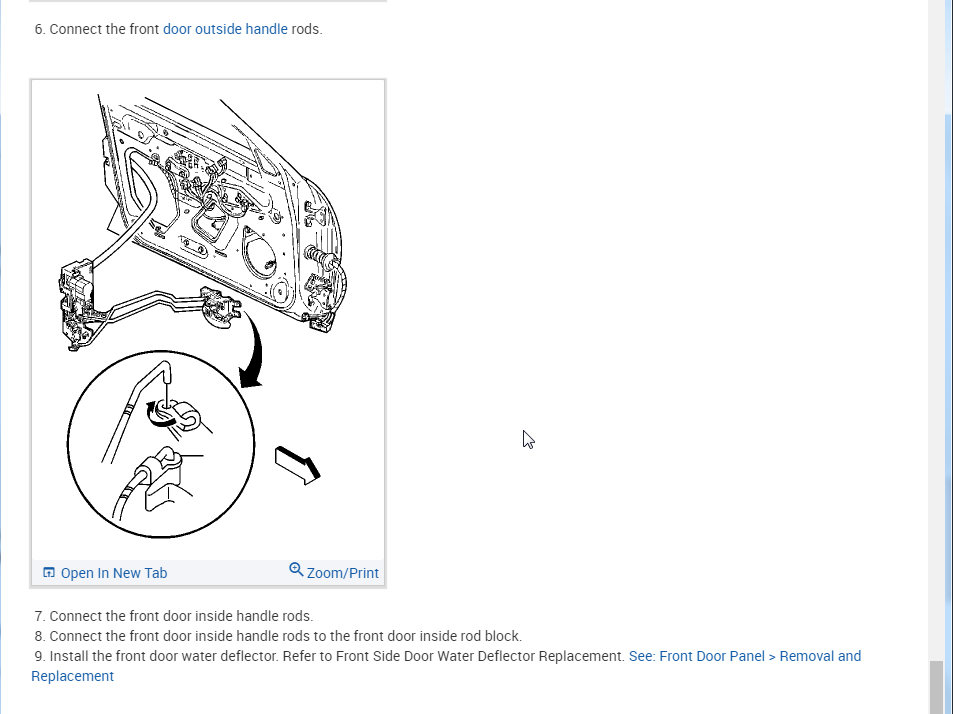 6. Connect the front door outside handle rods.

Open In New Tab
Zoom/Print

7. Connect the front door inside handle rods.
8. Connect the front door inside handle rods to the front door inside rod block.
9. Install the front door water deflector. Refer to Front Side Door Water Deflector Replacement. See: Front Door Panel > Removal and Replacement