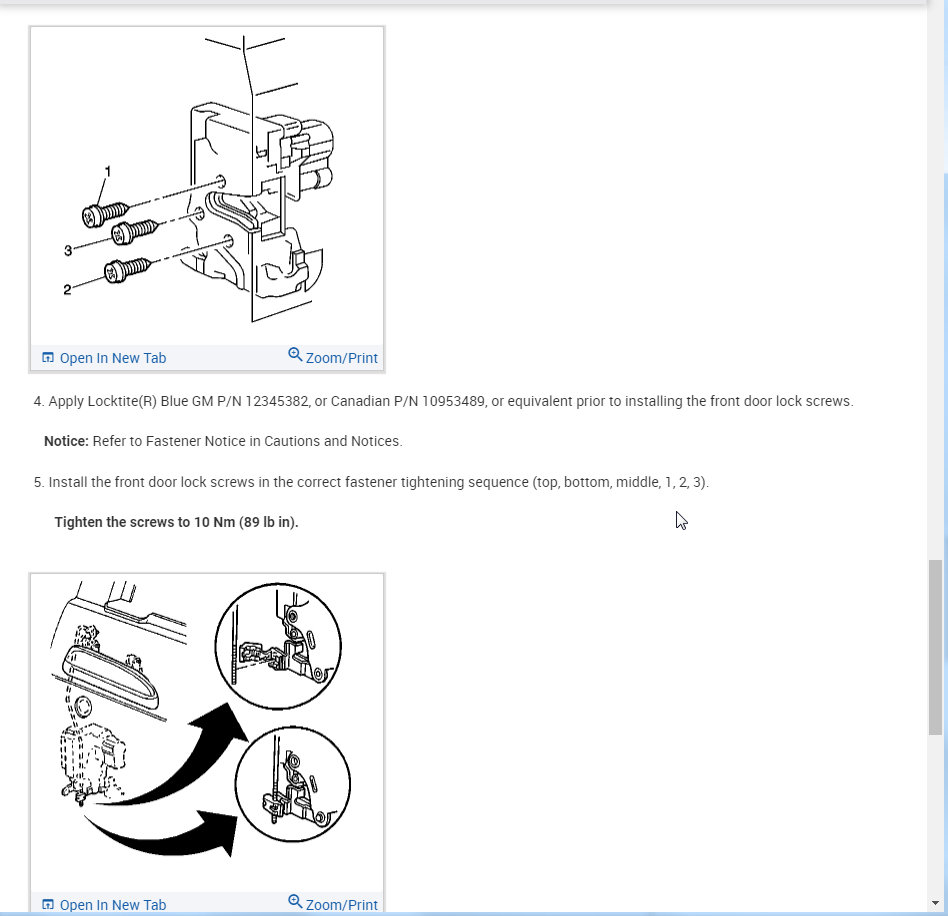 1

3

2

Open In New Tab Zoom/Print

4. Apply Locktite(R) Blue GM P/N 12345382, or Canadian P/N 10953489, or equivalent prior to installing the front door lock screws.

**Notice:** Refer to Fastener Notice in Cautions and Notices.

5. Install the front door lock screws in the correct fastener tightening sequence (top, bottom, middle, 1, 2, 3).

**Tighten the screws to 10 Nm (89 lb in).**

Open In New Tab Zoom/Print