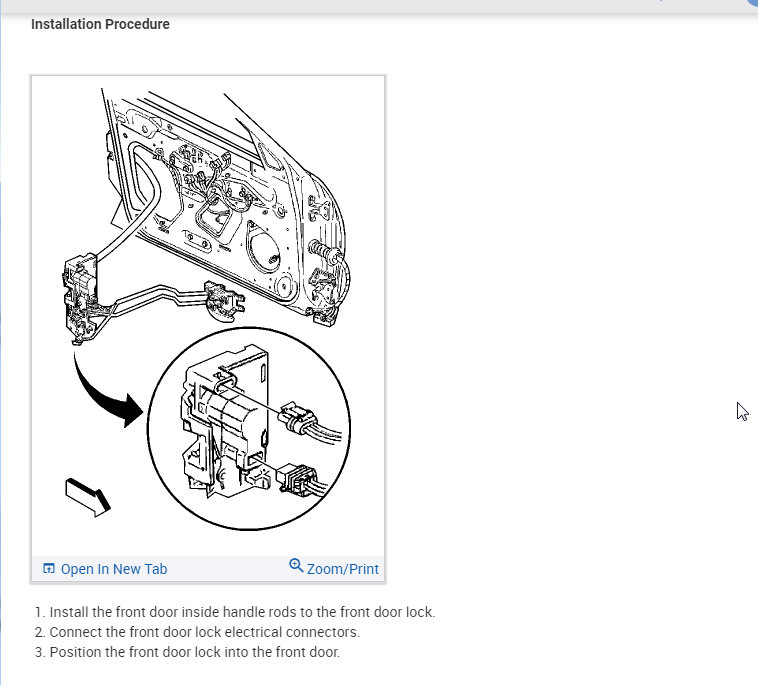 Installation Procedure

Open In New Tab

Zoom/Print

1. Install the front door inside handle rods to the front door lock.
2. Connect the front door lock electrical connectors.
3. Position the front door lock into the front door.