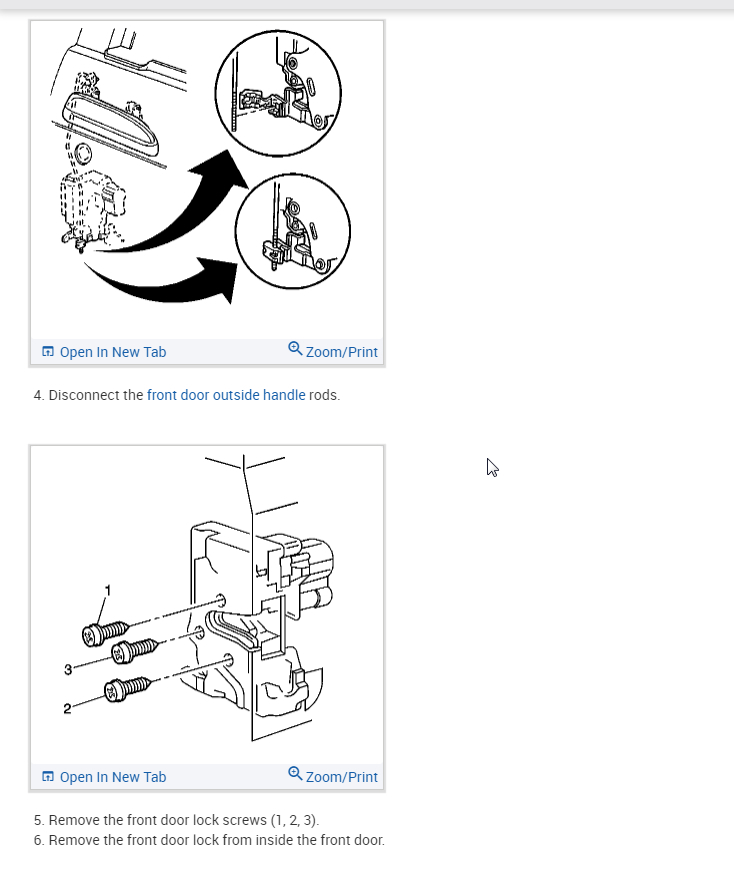 Open In New Tab
Zoom/Print

4. Disconnect the front door outside handle rods.

1
3
2

Open In New Tab
Zoom/Print

5. Remove the front door lock screws (1, 2, 3).
6. Remove the front door lock from inside the front door.