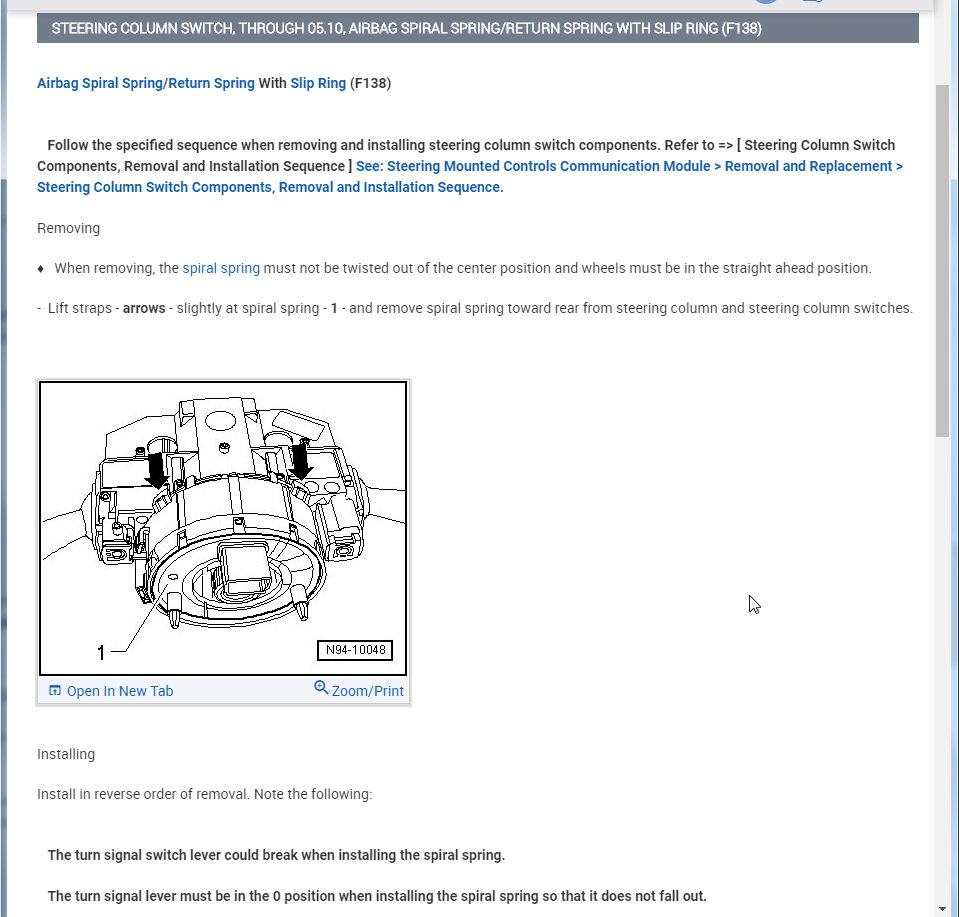 STEERING COLUMN SWITCH, THROUGH 05.10, AIRBAG SPIRAL SPRING/RETURN SPRING WITH SLIP RING (F138)

Airbag Spiral Spring/Return Spring With Slip Ring (F138)

Follow the specified sequence when removing and installing steering column switch components. Refer to => [ Steering Column Switch Components, Removal and Installation Sequence ] See: Steering Mounted Controls Communication Module > Removal and Replacement > Steering Column Switch Components, Removal and Installation Sequence.

Removing

♦ When removing, the spiral spring must not be twisted out of the center position and wheels must be in the straight ahead position.

- Lift straps - arrows - slightly at spiral spring - 1 - and remove spiral spring toward rear from steering column and steering column switches.

1

N94-10048

Open In New Tab

Zoom/Print

Installing

Install in reverse order of removal. Note the following:

The turn signal switch lever could break when installing the spiral spring.

The turn signal lever must be in the 0 position when installing the spiral spring so that it does not fall out.