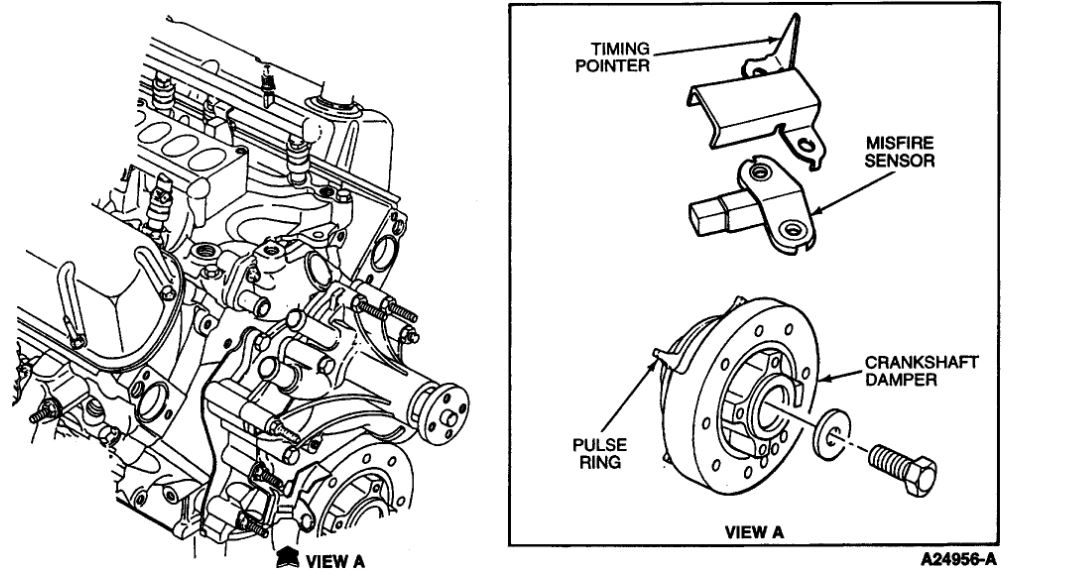 VIEW A

TIMING POINTER

MISFIRE SENSOR

CRANKSHAFT DAMPER

PULSE RING

VIEW A

A24956-A