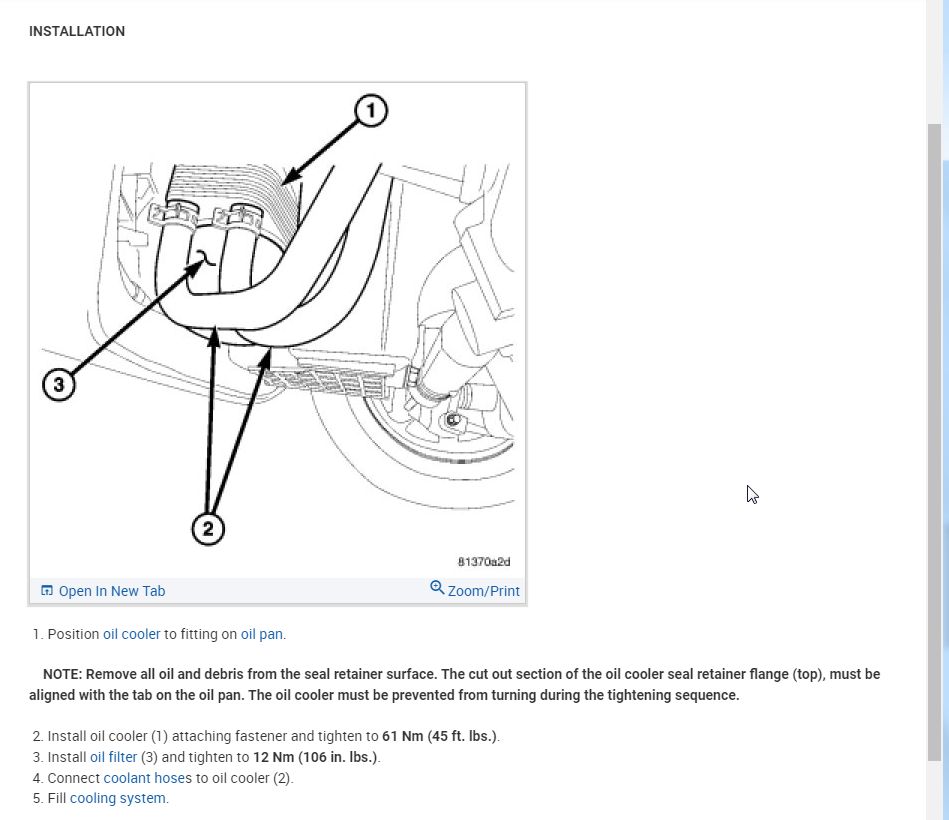 INSTALLATION

1

3

2

81370a2d

Open In New Tab

Zoom/Print

1. Position oil cooler to fitting on oil pan.

NOTE: Remove all oil and debris from the seal retainer surface. The cut out section of the oil cooler seal retainer flange (top), must be aligned with the tab on the oil pan. The oil cooler must be prevented from turning during the tightening sequence.

2. Install oil cooler (1) attaching fastener and tighten to 61 Nm (45 ft. lbs.).
3. Install oil filter (3) and tighten to 12 Nm (106 in. lbs.).
4. Connect coolant hoses to oil cooler (2).
5. Fill cooling system.