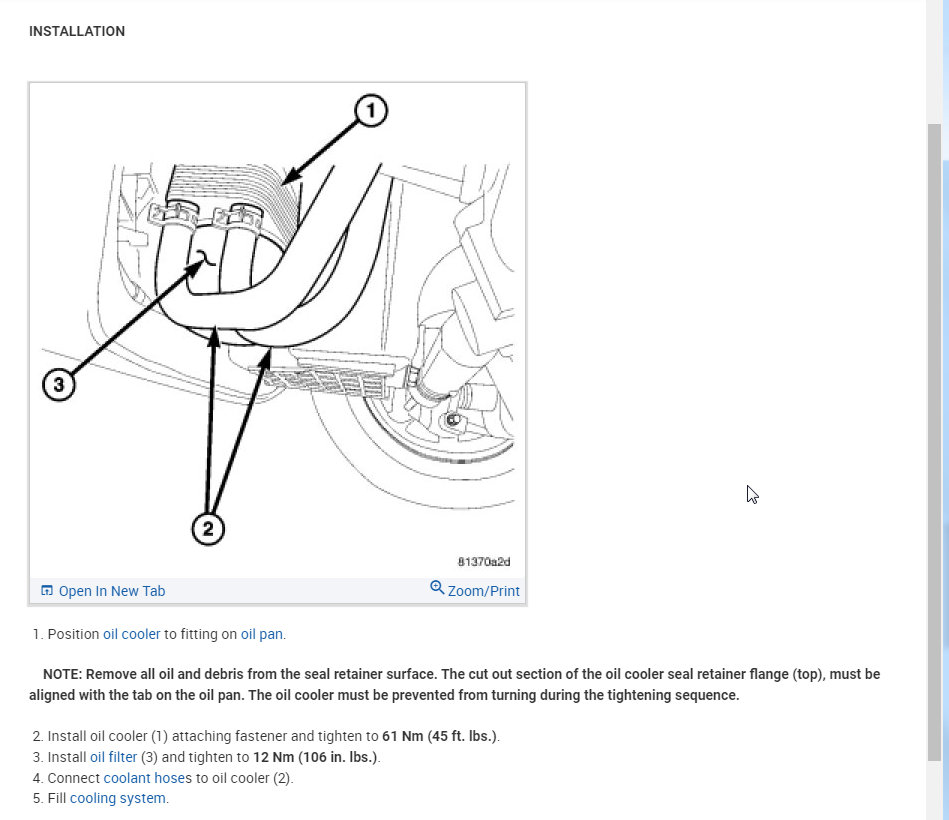 INSTALLATION

1

3

2

81370a2d

Open In New Tab

Zoom/Print

1. Position oil cooler to fitting on oil pan.

NOTE: Remove all oil and debris from the seal retainer surface. The cut out section of the oil cooler seal retainer flange (top), must be aligned with the tab on the oil pan. The oil cooler must be prevented from turning during the tightening sequence.

2. Install oil cooler (1) attaching fastener and tighten to 61 Nm (45 ft. lbs.).
3. Install oil filter (3) and tighten to 12 Nm (106 in. lbs.).
4. Connect coolant hoses to oil cooler (2).
5. Fill cooling system.