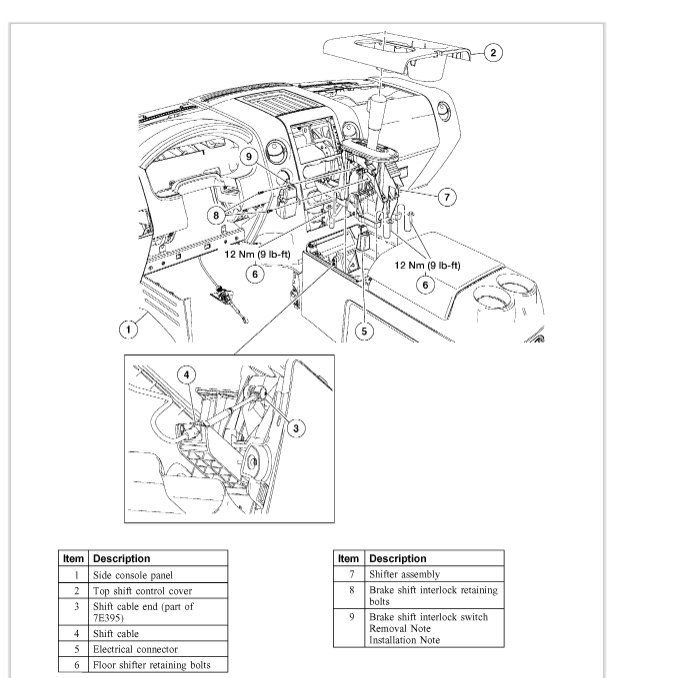 2

9

7

8

12 Nm (9 lb-ft)

6

12 Nm (9 lb-ft)

6

1

5

4

3

| Item | Description |
|---|---|
| 1 | Side console panel |
| 2 | Top shift control cover |
| 3 | Shift cable end (part of 7E395) |
| 4 | Shift cable |
| 5 | Electrical connector |
| 6 | Floor shifter retaining bolts |

| Item | Description |
|---|---|
| 7 | Shifter assembly |
| 8 | Brake shift interlock retaining bolts |
| 9 | Brake shift interlock switch Removal Note Installation Note |