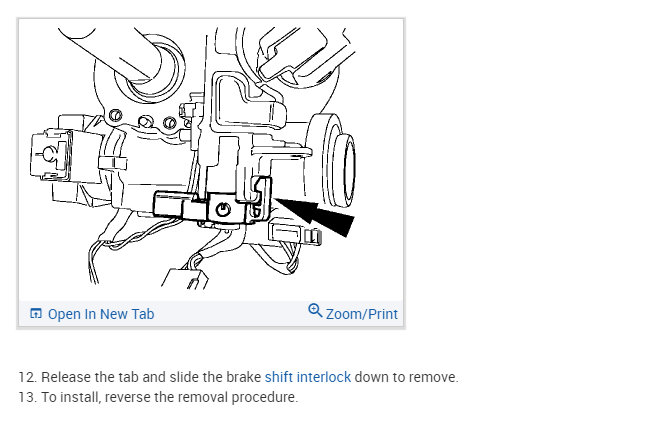 Open In New Tab

Zoom/Print

12. Release the tab and slide the brake shift interlock down to remove.
13. To install, reverse the removal procedure.