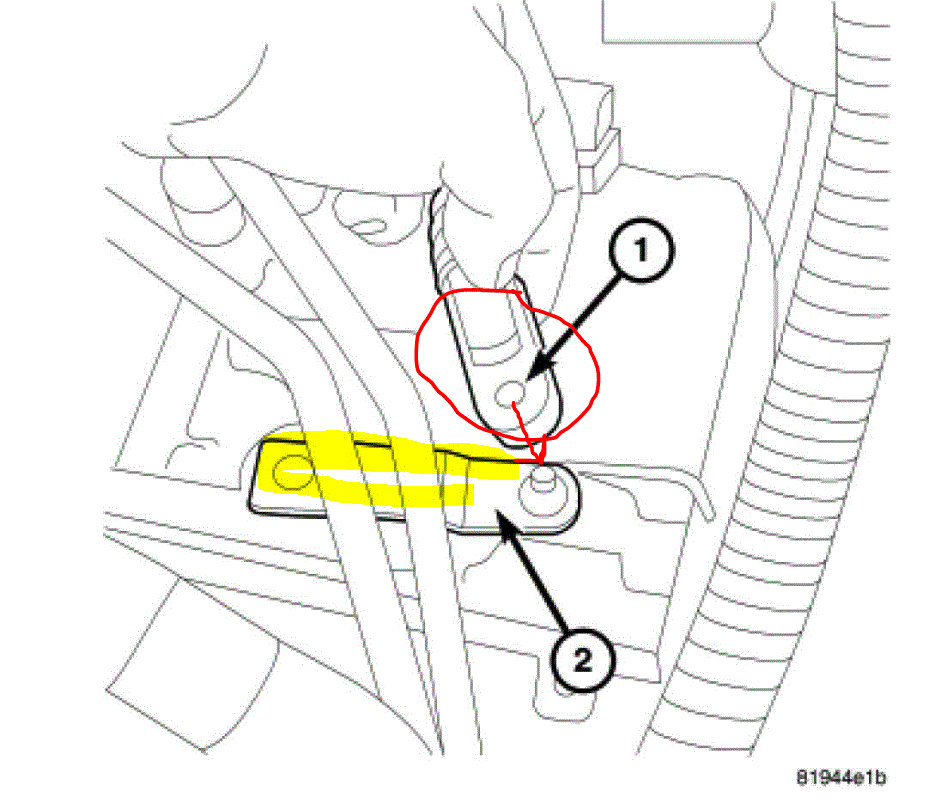 1

2

81944e1b