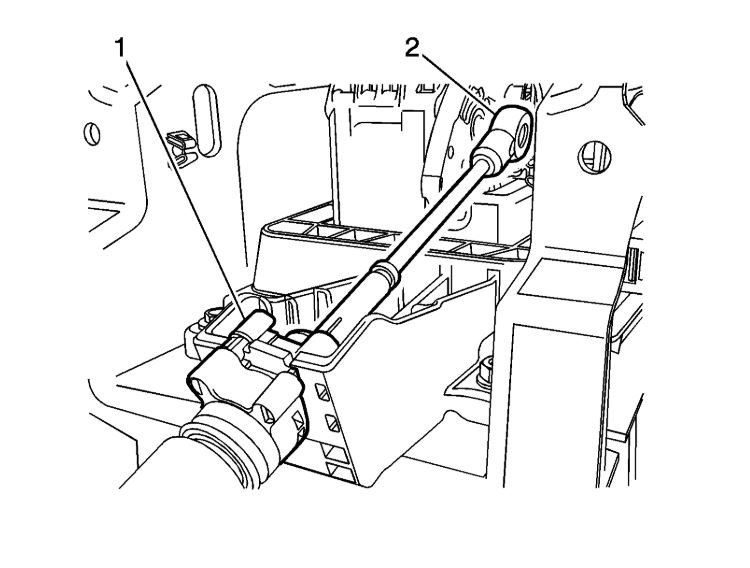 1
2