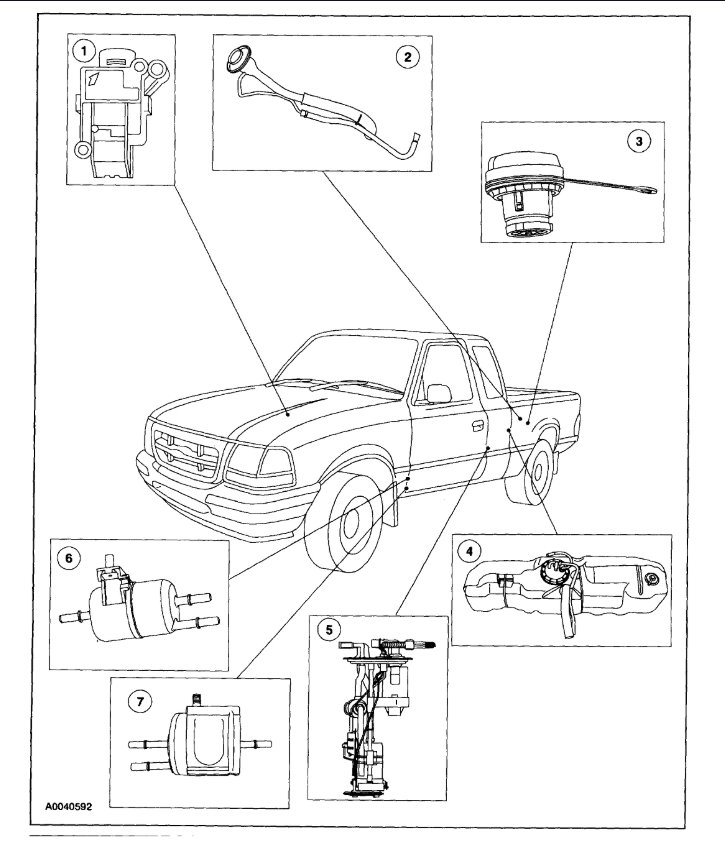 1
2
3
4
5
6
7
A0040592