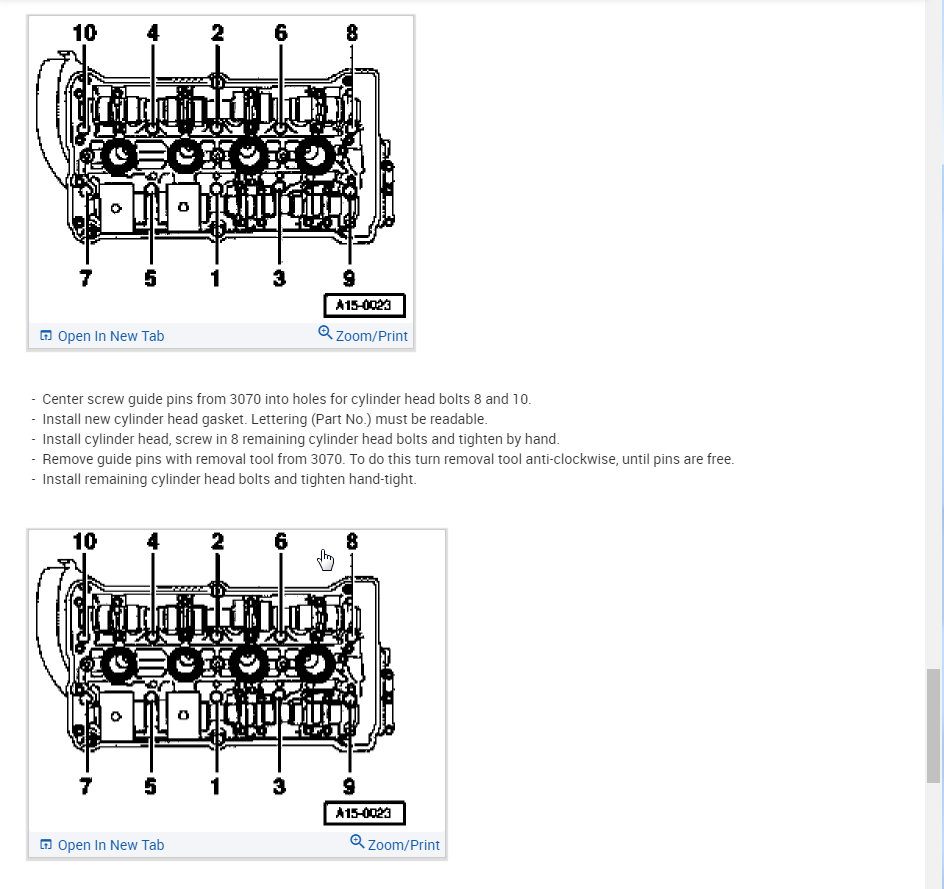 10 4 2 6 8

7 5 1 3 9

A15-0023

Open In New Tab Zoom/Print

- Center screw guide pins from 3070 into holes for cylinder head bolts 8 and 10.
- Install new cylinder head gasket. Lettering (Part No.) must be readable.
- Install cylinder head, screw in 8 remaining cylinder head bolts and tighten by hand.
- Remove guide pins with removal tool from 3070. To do this turn removal tool anti-clockwise, until pins are free.
- Install remaining cylinder head bolts and tighten hand-tight.

10 4 2 6 8

7 5 1 3 9

A15-0023

Open In New Tab Zoom/Print