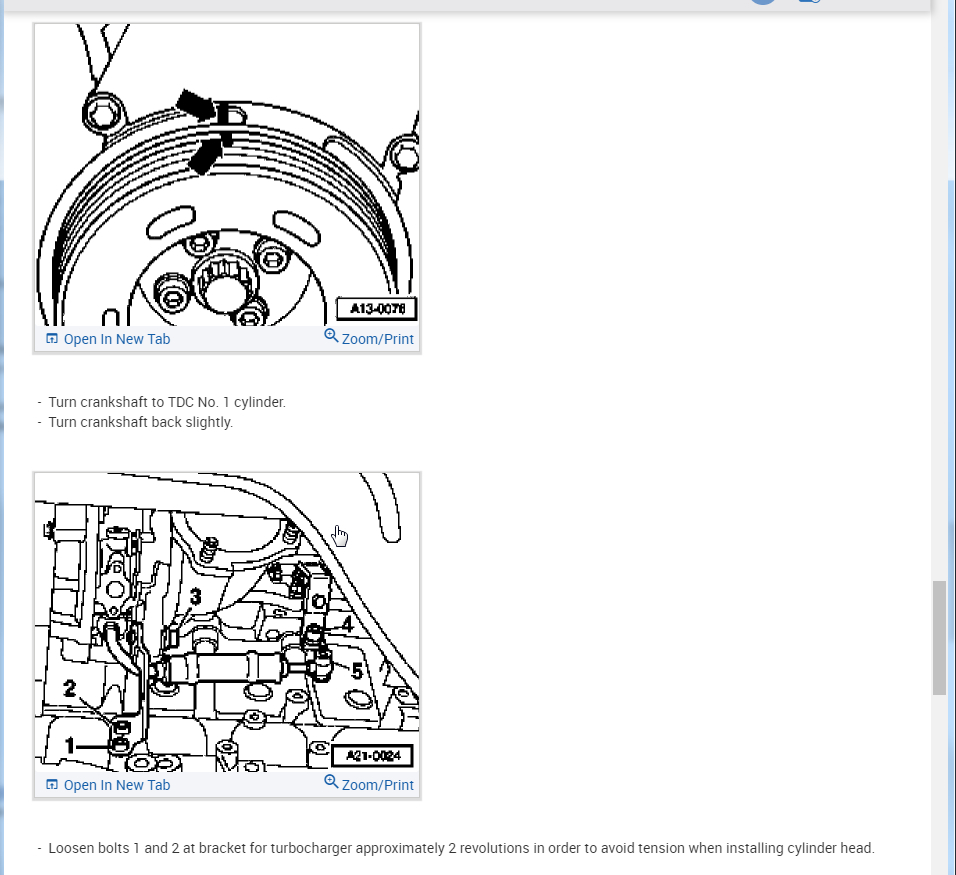 A13-0076

Open In New Tab

Zoom/Print

- Turn crankshaft to TDC No. 1 cylinder.
- Turn crankshaft back slightly.

3
4
5
2
1
A21-0024

Open In New Tab

Zoom/Print

- Loosen bolts 1 and 2 at bracket for turbocharger approximately 2 revolutions in order to avoid tension when installing cylinder head.