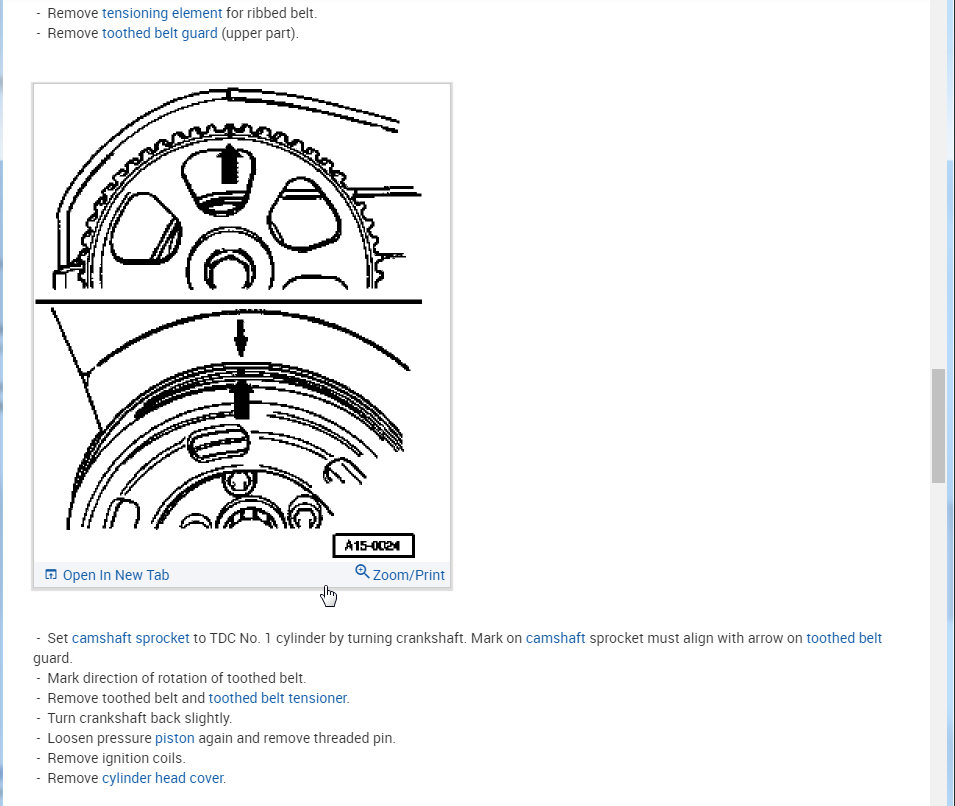 - Remove tensioning element for ribbed belt.
- Remove toothed belt guard (upper part).

A15-0024

Open In New Tab
Zoom/Print

- Set camshaft sprocket to TDC No. 1 cylinder by turning crankshaft. Mark on camshaft sprocket must align with arrow on toothed belt guard.
- Mark direction of rotation of toothed belt.
- Remove toothed belt and toothed belt tensioner.
- Turn crankshaft back slightly.
- Loosen pressure piston again and remove threaded pin.
- Remove ignition coils.
- Remove cylinder head cover.