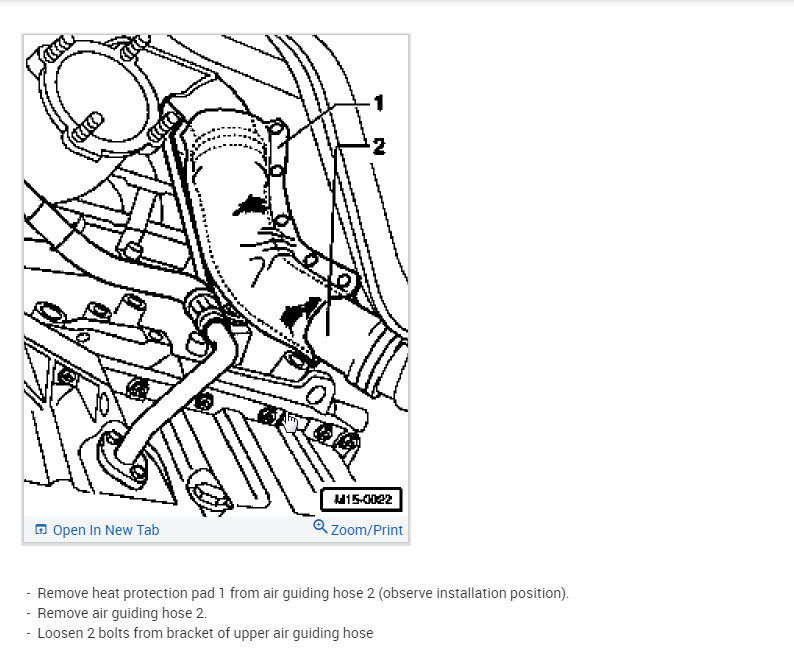 1
2
M15-0022
Open In New Tab
Zoom/Print

- Remove heat protection pad 1 from air guiding hose 2 (observe installation position).
- Remove air guiding hose 2.
- Loosen 2 bolts from bracket of upper air guiding hose