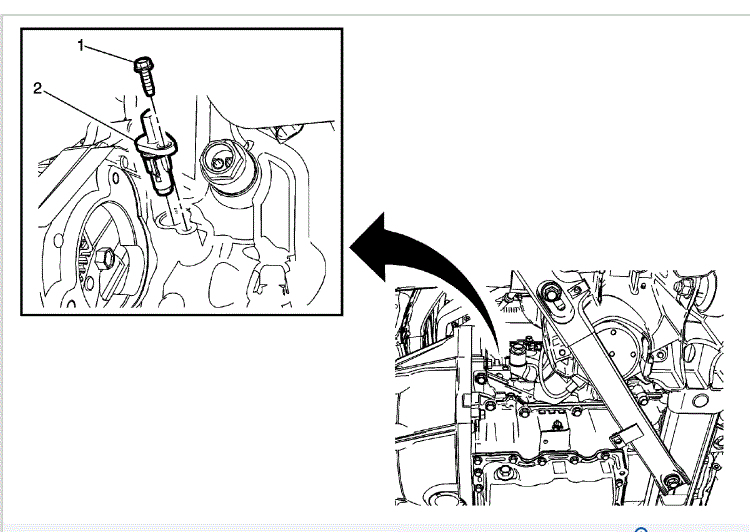 1
2