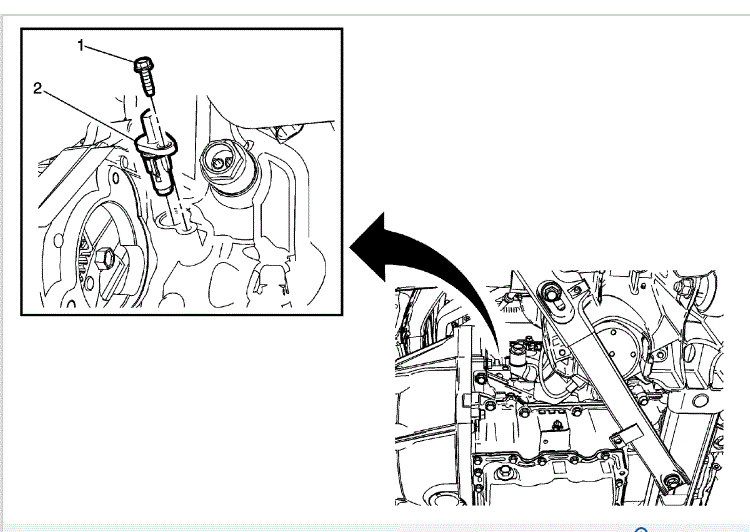 1
2