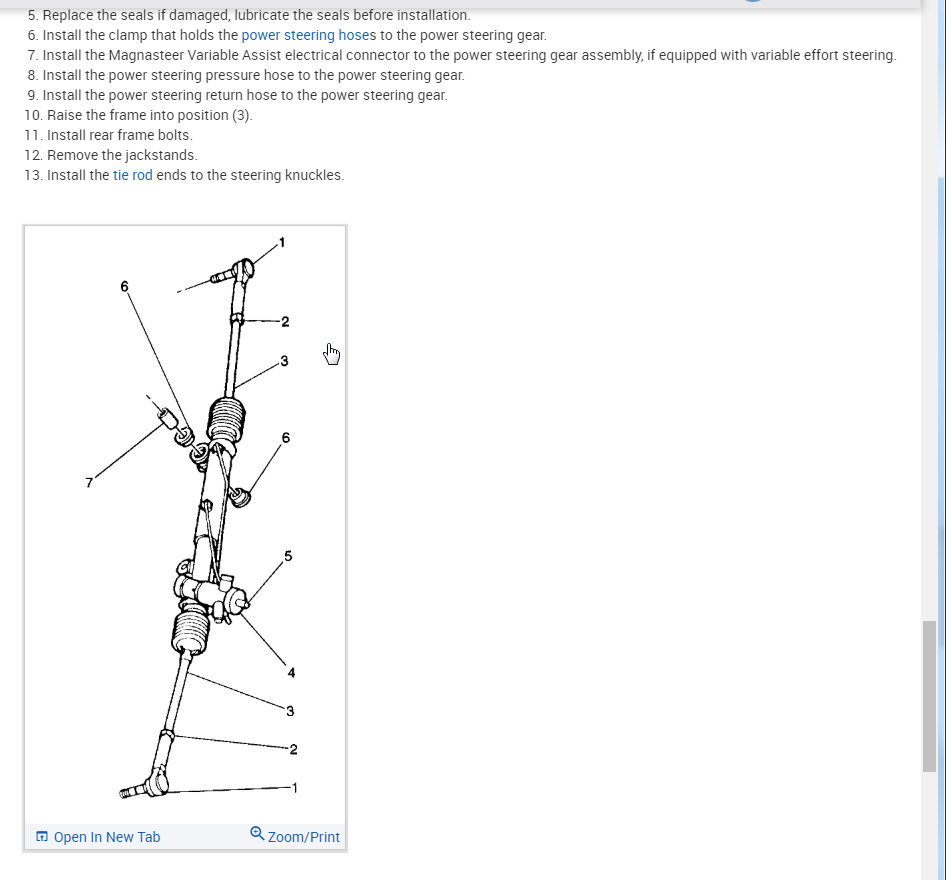 5. Replace the seals if damaged, lubricate the seals before installation.
6. Install the clamp that holds the power steering hoses to the power steering gear.
7. Install the Magnasteer Variable Assist electrical connector to the power steering gear assembly, if equipped with variable effort steering.
8. Install the power steering pressure hose to the power steering gear.
9. Install the power steering return hose to the power steering gear.
10. Raise the frame into position (3).
11. Install rear frame bolts.
12. Remove the jackstands.
13. Install the tie rod ends to the steering knuckles.

1
6
2
3
6
7
5
4
3
2
1

Open In New Tab
Zoom/Print