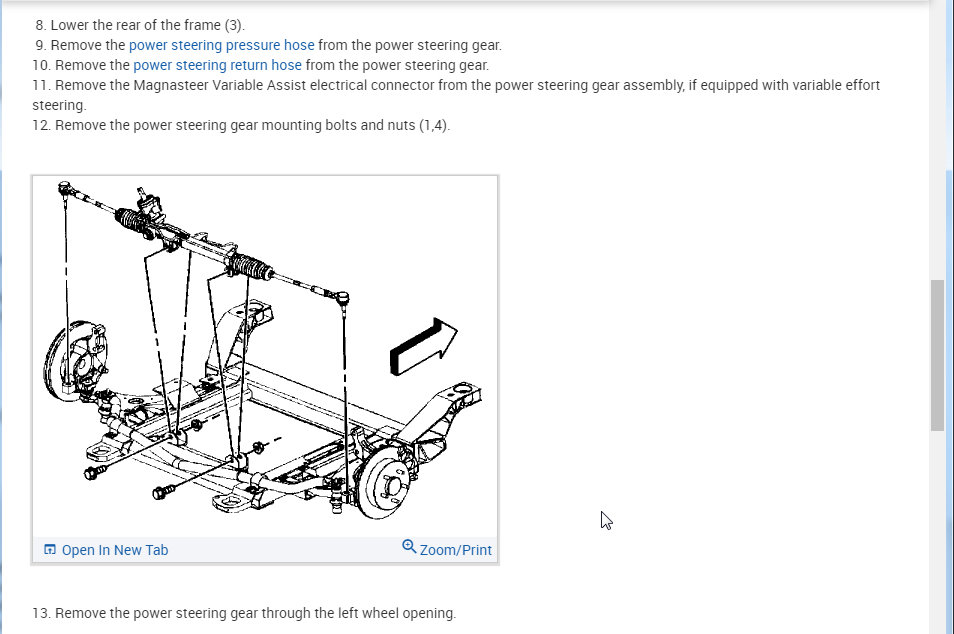 8. Lower the rear of the frame (3).
9. Remove the power steering pressure hose from the power steering gear.
10. Remove the power steering return hose from the power steering gear.
11. Remove the Magnasteer Variable Assist electrical connector from the power steering gear assembly, if equipped with variable effort steering.
12. Remove the power steering gear mounting bolts and nuts (1,4).

Open In New Tab
Zoom/Print

13. Remove the power steering gear through the left wheel opening.