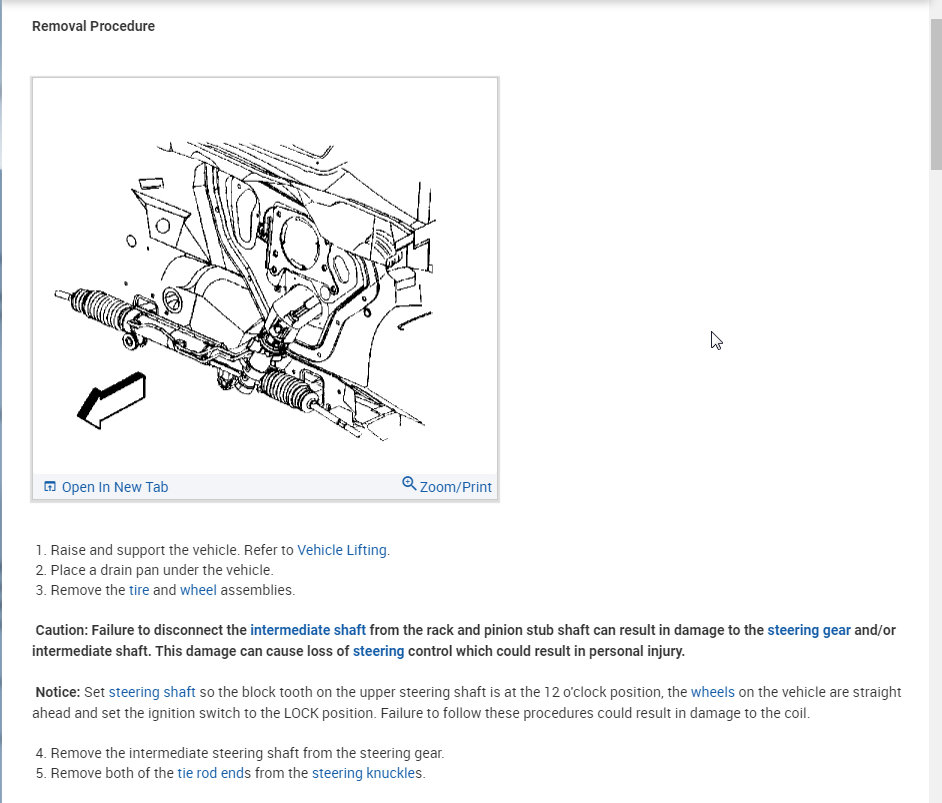 Removal Procedure

Open In New Tab

Zoom/Print

1. Raise and support the vehicle. Refer to Vehicle Lifting.
2. Place a drain pan under the vehicle.
3. Remove the tire and wheel assemblies.

Caution: Failure to disconnect the intermediate shaft from the rack and pinion stub shaft can result in damage to the steering gear and/or intermediate shaft. This damage can cause loss of steering control which could result in personal injury.

Notice: Set steering shaft so the block tooth on the upper steering shaft is at the 12 o'clock position, the wheels on the vehicle are straight ahead and set the ignition switch to the LOCK position. Failure to follow these procedures could result in damage to the coil.

4. Remove the intermediate steering shaft from the steering gear.
5. Remove both of the tie rod ends from the steering knuckles.