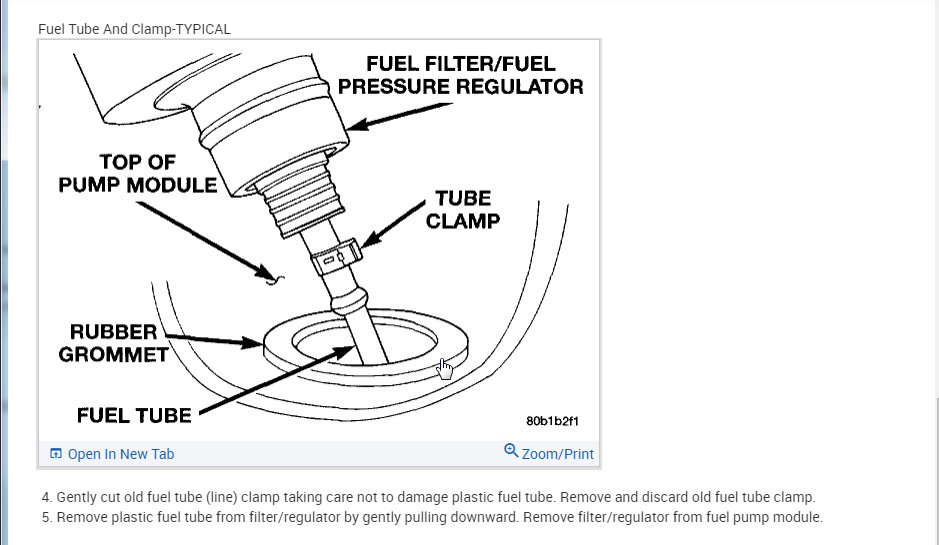 Fuel Tube And Clamp-TYPICAL

FUEL FILTER/FUEL PRESSURE REGULATOR

TOP OF PUMP MODULE

TUBE CLAMP

RUBBER GROMMET

FUEL TUBE

80b1b2f1

Open In New Tab

Zoom/Print

4. Gently cut old fuel tube (line) clamp taking care not to damage plastic fuel tube. Remove and discard old fuel tube clamp.
5. Remove plastic fuel tube from filter/regulator by gently pulling downward. Remove filter/regulator from fuel pump module.