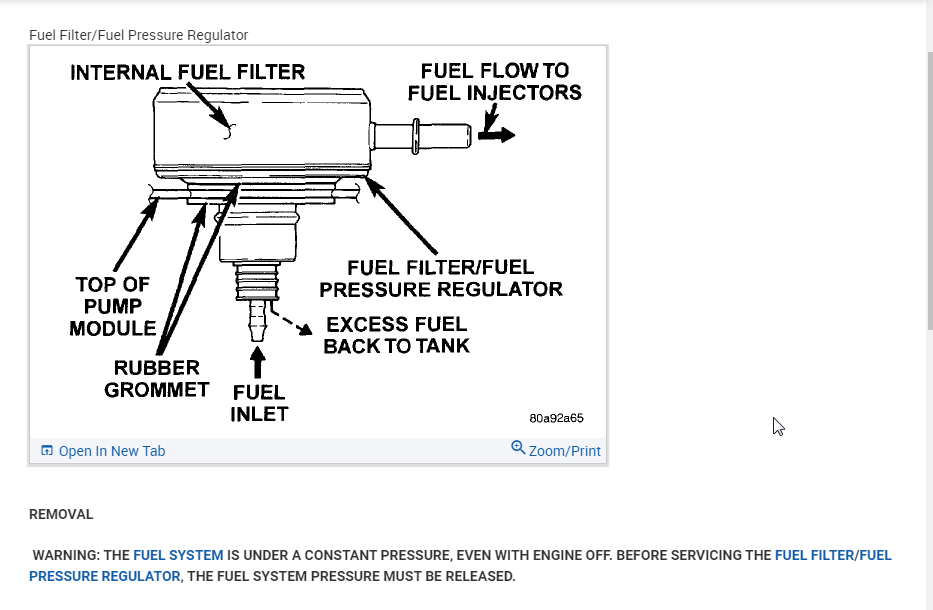 Fuel Filter/Fuel Pressure Regulator

INTERNAL FUEL FILTER

FUEL FLOW TO FUEL INJECTORS

FUEL FILTER/FUEL PRESSURE REGULATOR

TOP OF PUMP MODULE

EXCESS FUEL BACK TO TANK

RUBBER GROMMET

FUEL INLET

80a92a65

Open In New Tab

Zoom/Print

REMOVAL

WARNING: THE FUEL SYSTEM IS UNDER A CONSTANT PRESSURE, EVEN WITH ENGINE OFF. BEFORE SERVICING THE FUEL FILTER/FUEL PRESSURE REGULATOR, THE FUEL SYSTEM PRESSURE MUST BE RELEASED.