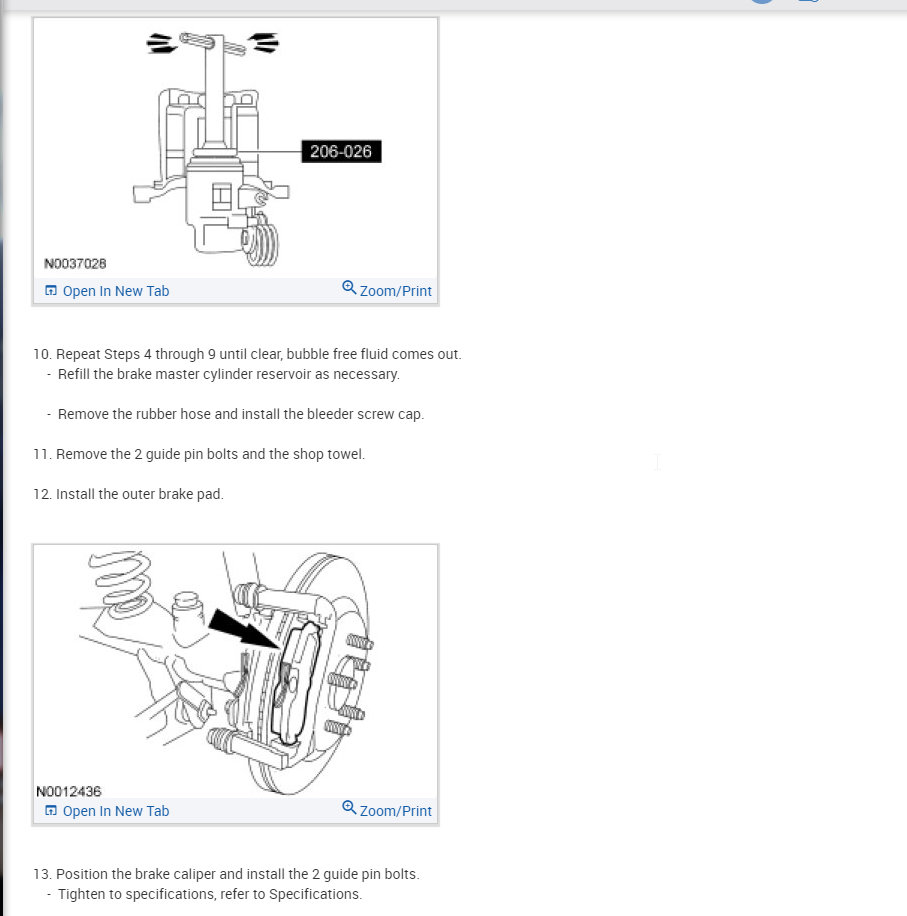 206-026

N0037028

Open In New Tab

Zoom/Print

10. Repeat Steps 4 through 9 until clear, bubble free fluid comes out.
- Refill the brake master cylinder reservoir as necessary.

- Remove the rubber hose and install the bleeder screw cap.

11. Remove the 2 guide pin bolts and the shop towel.

12. Install the outer brake pad.

N0012436

Open In New Tab

Zoom/Print

13. Position the brake caliper and install the 2 guide pin bolts.
- Tighten to specifications, refer to Specifications.