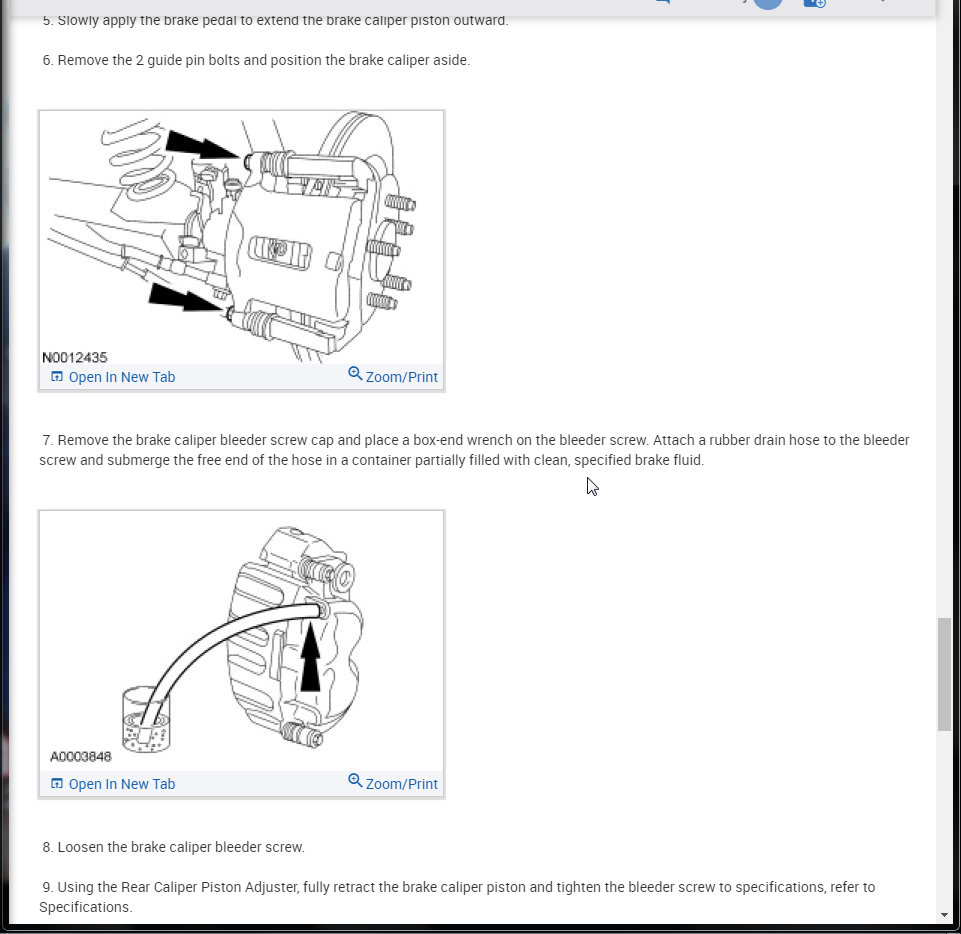 5. Slowly apply the brake pedal to extend the brake caliper piston outward.

6. Remove the 2 guide pin bolts and position the brake caliper aside.

N0012435

Open In New Tab

Zoom/Print

7. Remove the brake caliper bleeder screw cap and place a box-end wrench on the bleeder screw. Attach a rubber drain hose to the bleeder screw and submerge the free end of the hose in a container partially filled with clean, specified brake fluid.

A0003848

Open In New Tab

Zoom/Print

8. Loosen the brake caliper bleeder screw.

9. Using the Rear Caliper Piston Adjuster, fully retract the brake caliper piston and tighten the bleeder screw to specifications, refer to Specifications.