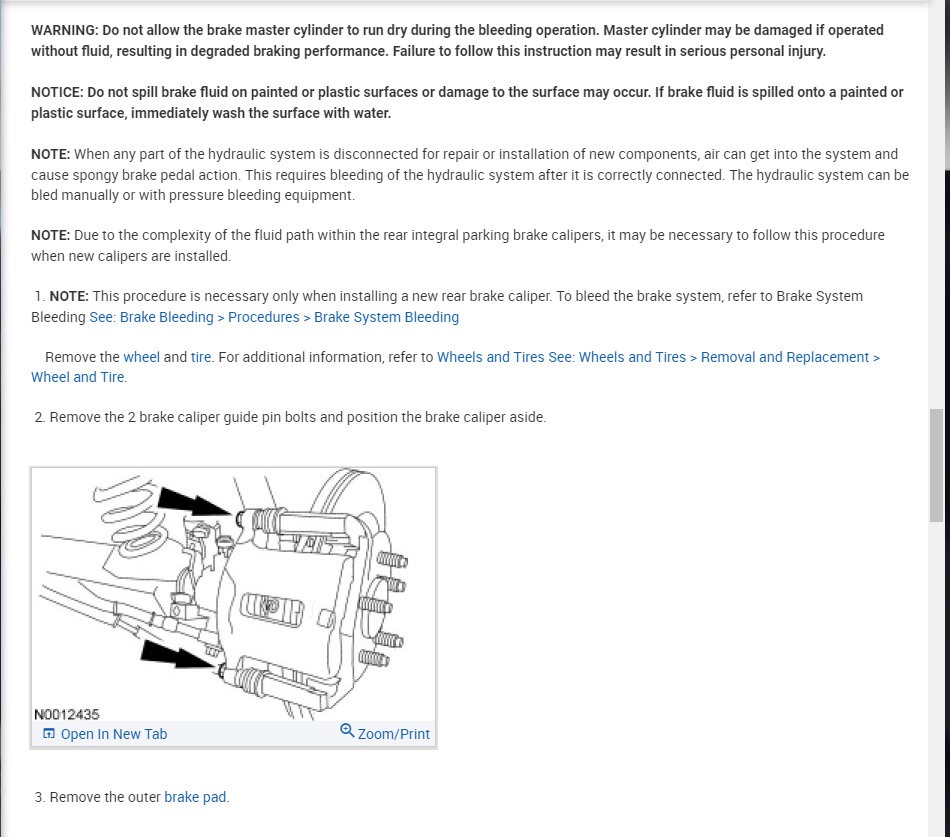 WARNING: Do not allow the brake master cylinder to run dry during the bleeding operation. Master cylinder may be damaged if operated without fluid, resulting in degraded braking performance. Failure to follow this instruction may result in serious personal injury.

NOTICE: Do not spill brake fluid on painted or plastic surfaces or damage to the surface may occur. If brake fluid is spilled onto a painted or plastic surface, immediately wash the surface with water.

NOTE: When any part of the hydraulic system is disconnected for repair or installation of new components, air can get into the system and cause spongy brake pedal action. This requires bleeding of the hydraulic system after it is correctly connected. The hydraulic system can be bled manually or with pressure bleeding equipment.

NOTE: Due to the complexity of the fluid path within the rear integral parking brake calipers, it may be necessary to follow this procedure when new calipers are installed.

1. NOTE: This procedure is necessary only when installing a new rear brake caliper. To bleed the brake system, refer to Brake System Bleeding See: Brake Bleeding > Procedures > Brake System Bleeding

Remove the wheel and tire. For additional information, refer to Wheels and Tires See: Wheels and Tires > Removal and Replacement > Wheel and Tire.

2. Remove the 2 brake caliper guide pin bolts and position the brake caliper aside.

N0012435

Open In New Tab

Zoom/Print

3. Remove the outer brake pad.