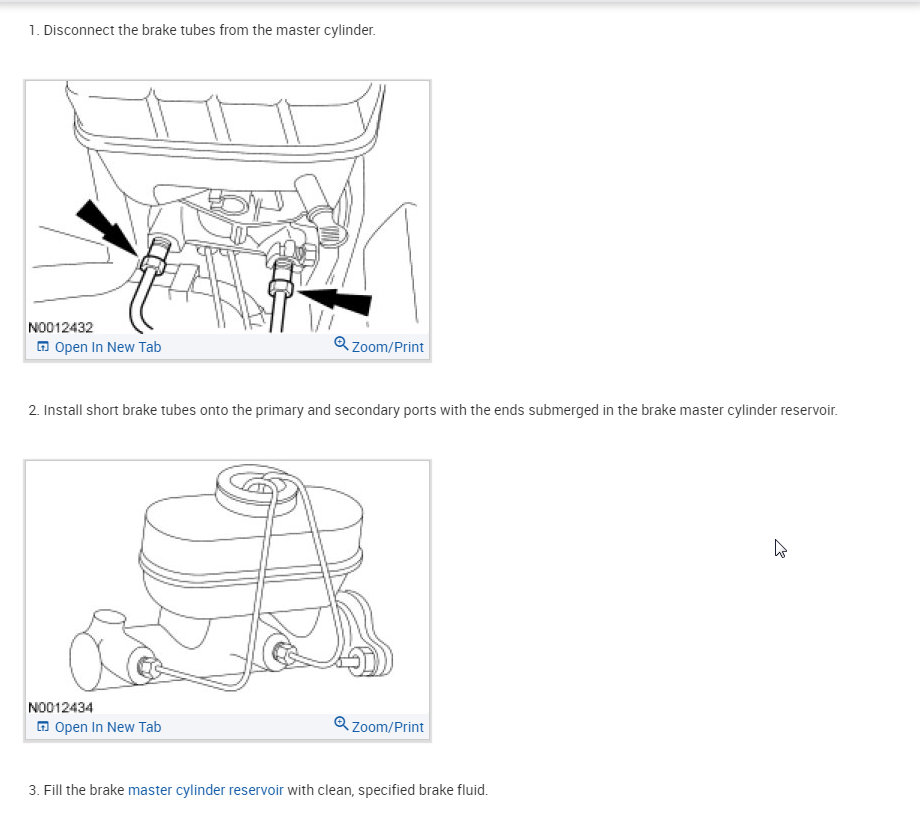 1. Disconnect the brake tubes from the master cylinder.

N0012432

Open In New Tab

Zoom/Print

2. Install short brake tubes onto the primary and secondary ports with the ends submerged in the brake master cylinder reservoir.

N0012434

Open In New Tab

Zoom/Print

3. Fill the brake master cylinder reservoir with clean, specified brake fluid.