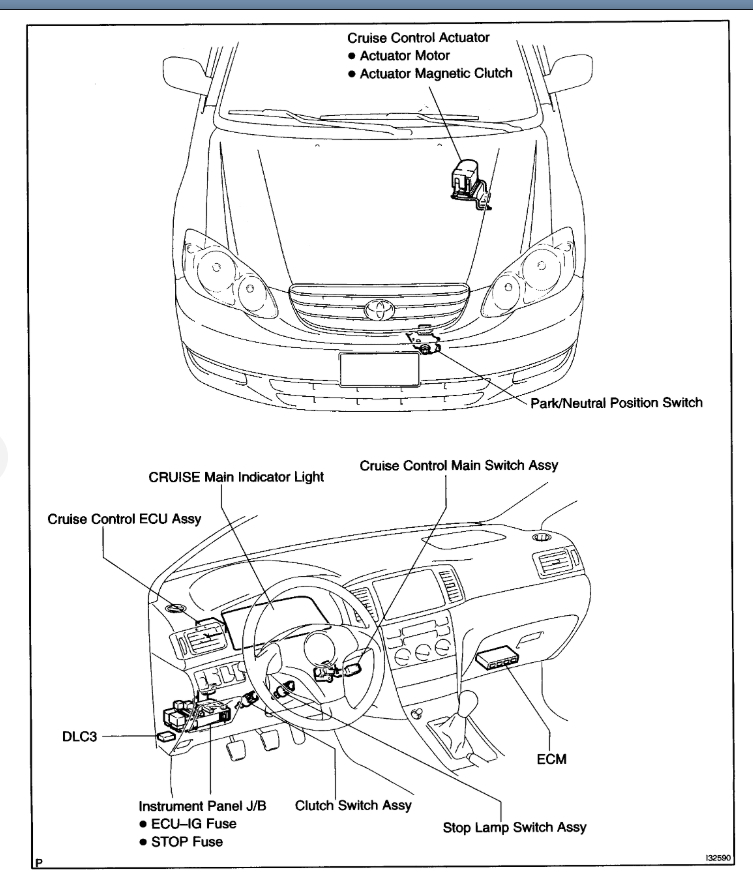 Cruise Control Actuator
● Actuator Motor
● Actuator Magnetic Clutch

Park/Neutral Position Switch

CRUISE Main Indicator Light

Cruise Control Main Switch Assy

Cruise Control ECU Assy

DLC3

ECM

Instrument Panel J/B
● ECU–IG Fuse
● STOP Fuse

Clutch Switch Assy

Stop Lamp Switch Assy

P

I32590